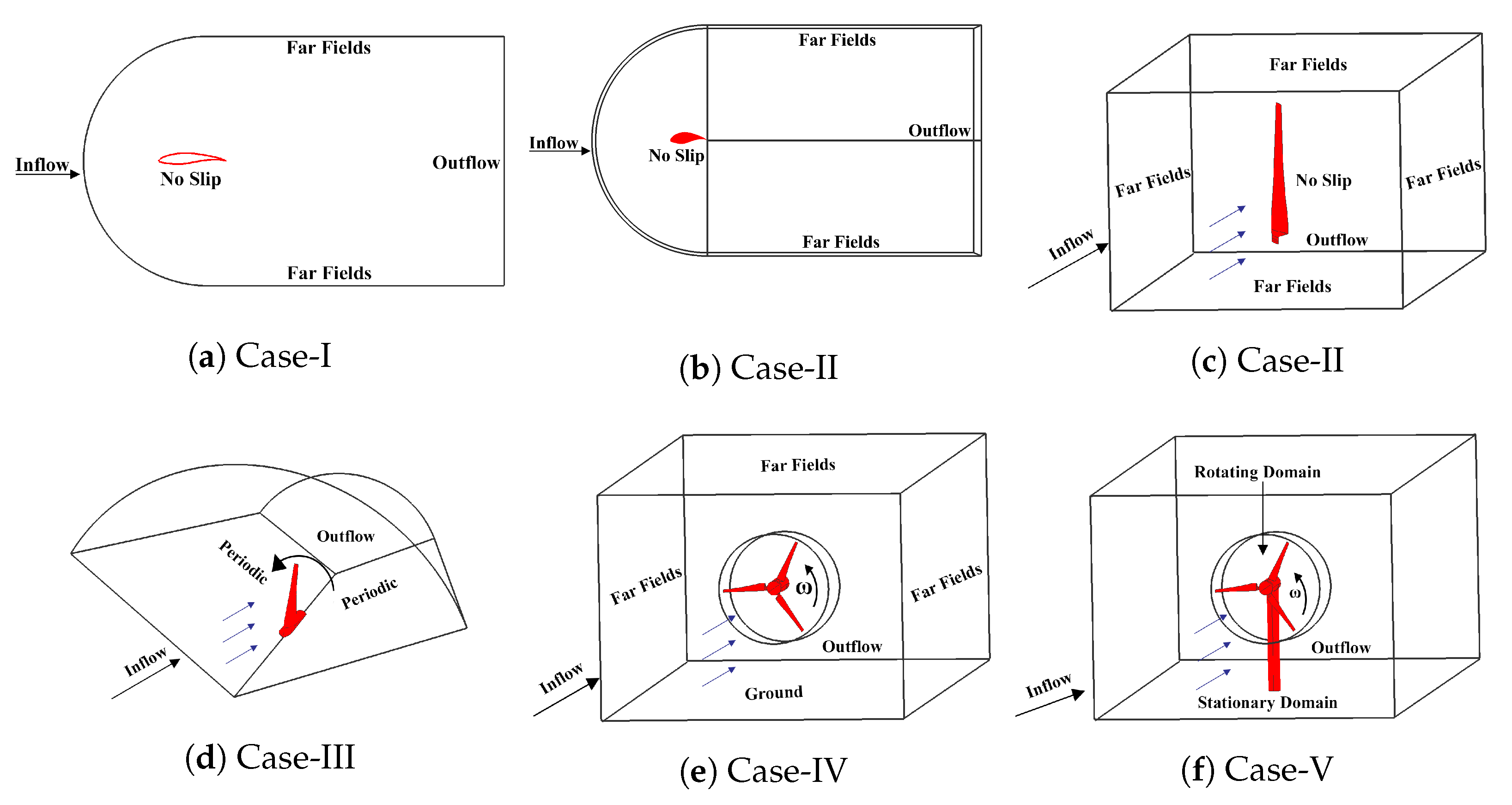 Far Fields

Inflow

No Slip

Outflow

Far Fields

(a) Case-I

Far Fields

Inflow

No Slip

Outflow

Far Fields

(b) Case-II

Far Fields

Far Fields

No Slip

Far Fields

Inflow

Outflow

Far Fields

(c) Case-II

Outflow

Periodic

Periodic

Inflow

(d) Case-III

Far Fields

Far Fields

ω

Far Fields

Outflow

Inflow

Ground

(e) Case-IV

Rotating Domain

ω

Outflow

Inflow

Stationary Domain

(f) Case-V