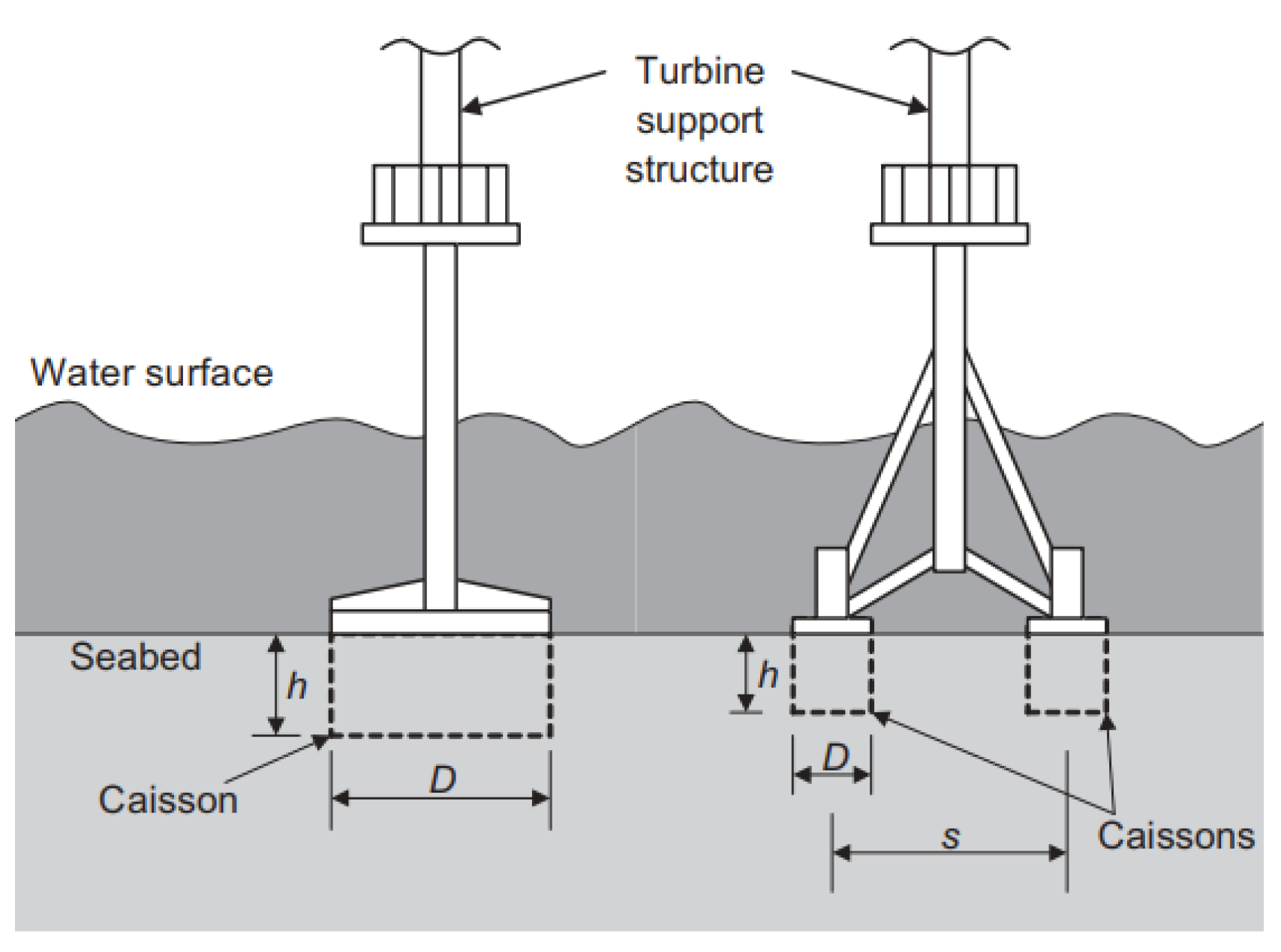 Turbine support structure

Water surface

Seabed

$h$

Caisson

$D$

$h$

$D$

$s$

Caissons