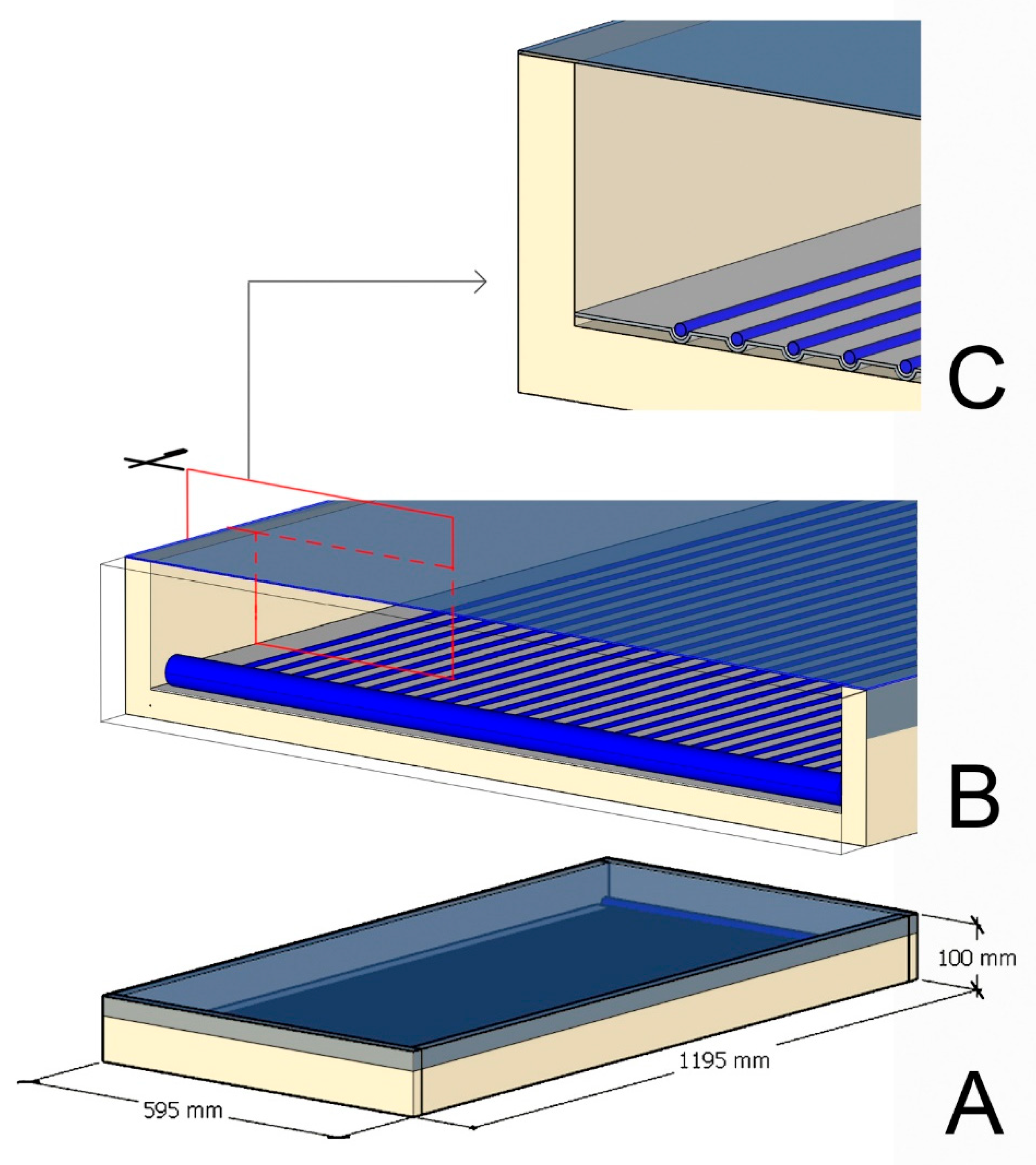 C

B

100 mm

1195 mm

595 mm

A