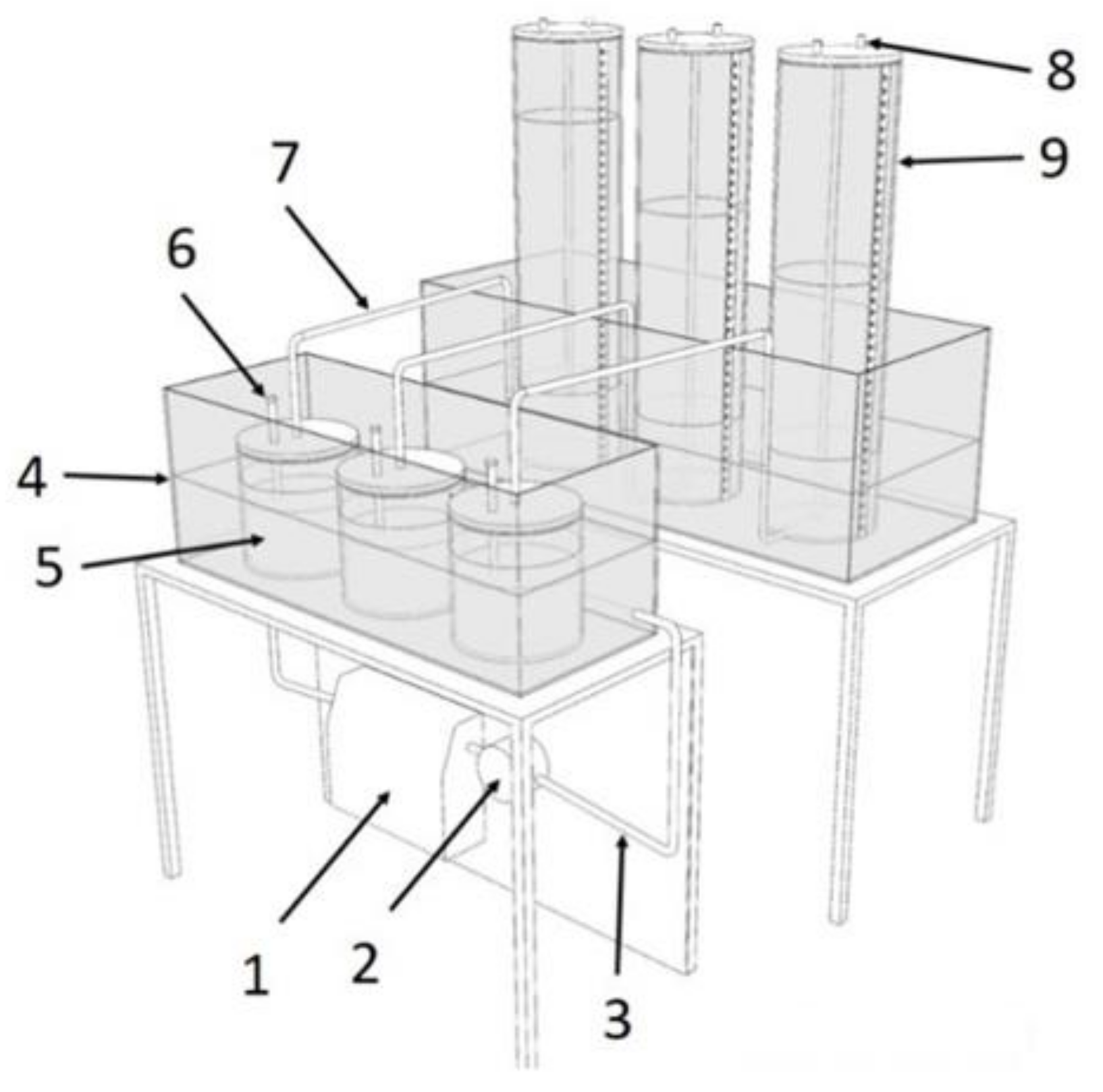 8
9
7
6
4
5
1
2
3