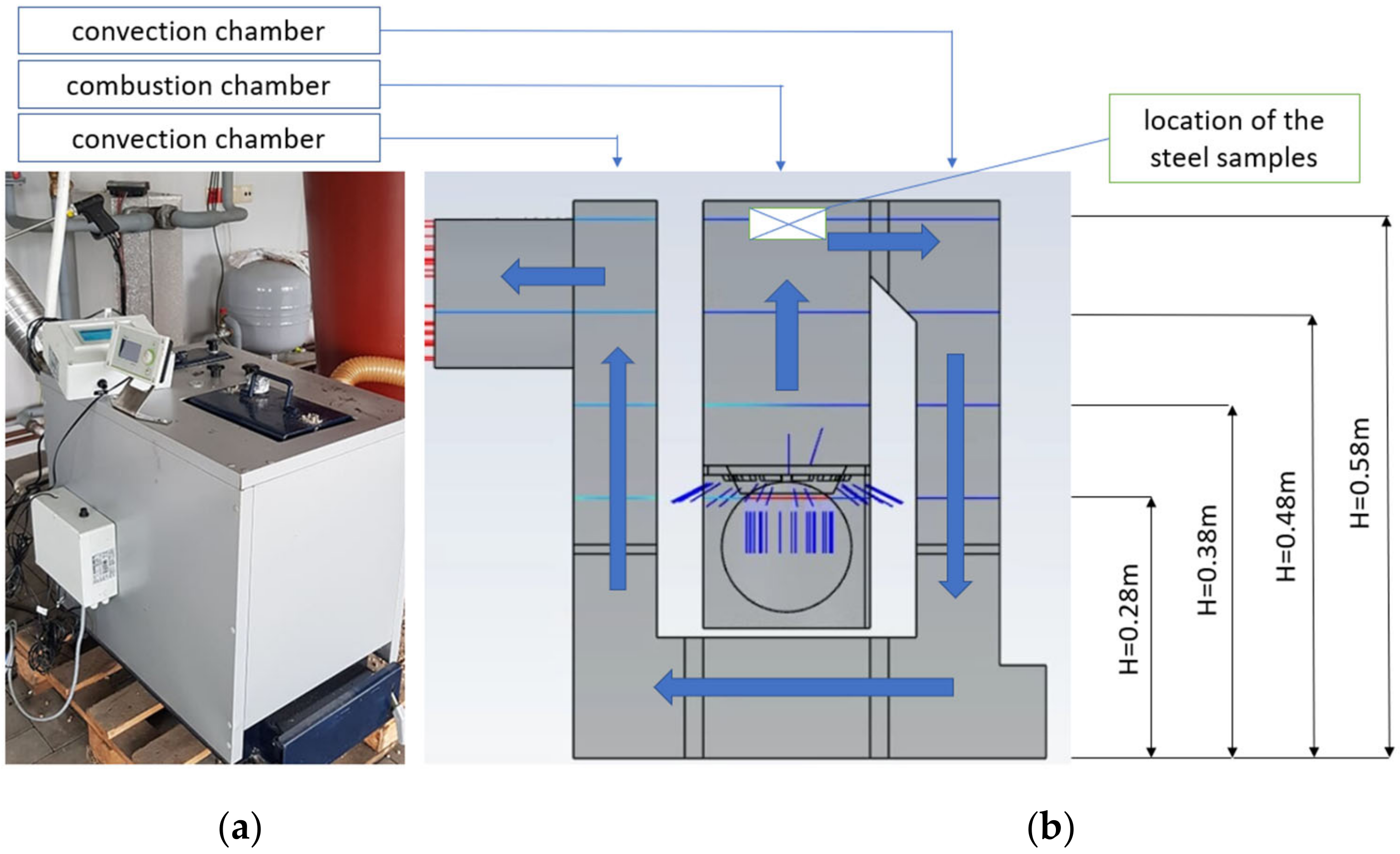 convection chamber

combustion chamber

convection chamber

location of the steel samples

H=0.28m

H=0.38m

H=0.48m

H=0.58m

(a)

(b)