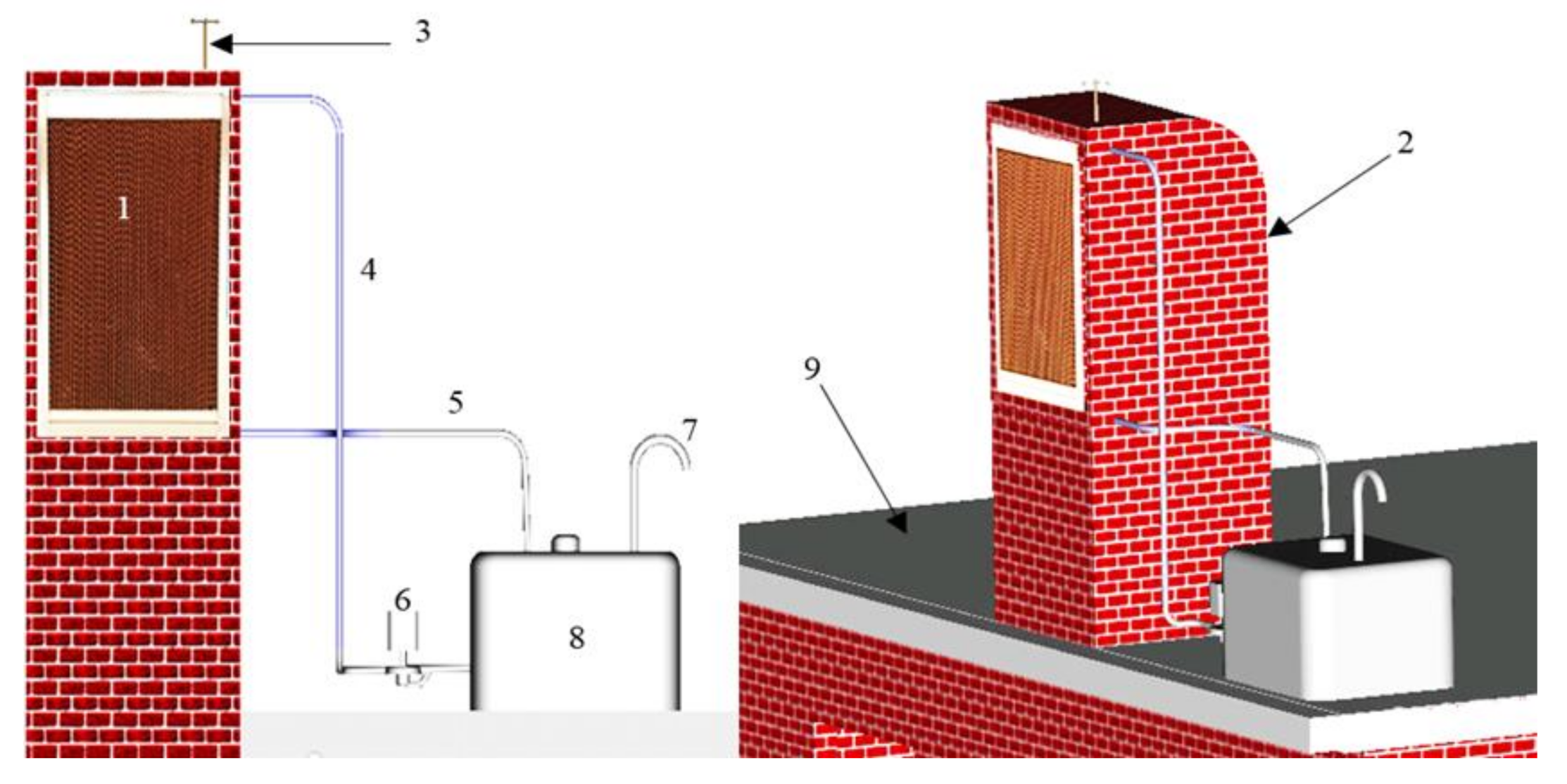 3
1
4
5
7
6
8
2
9