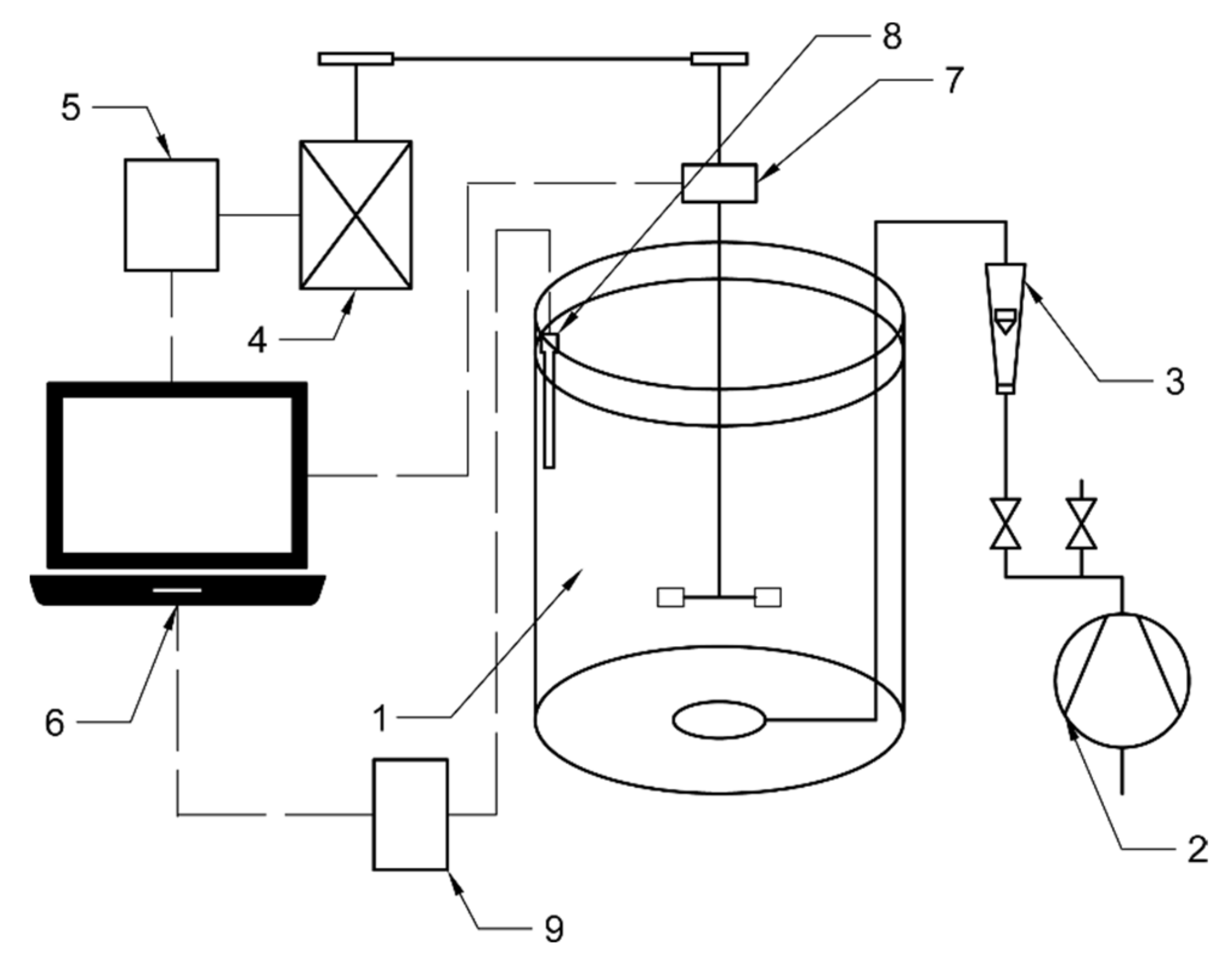 8
7
5
4
3
6
1
2
9