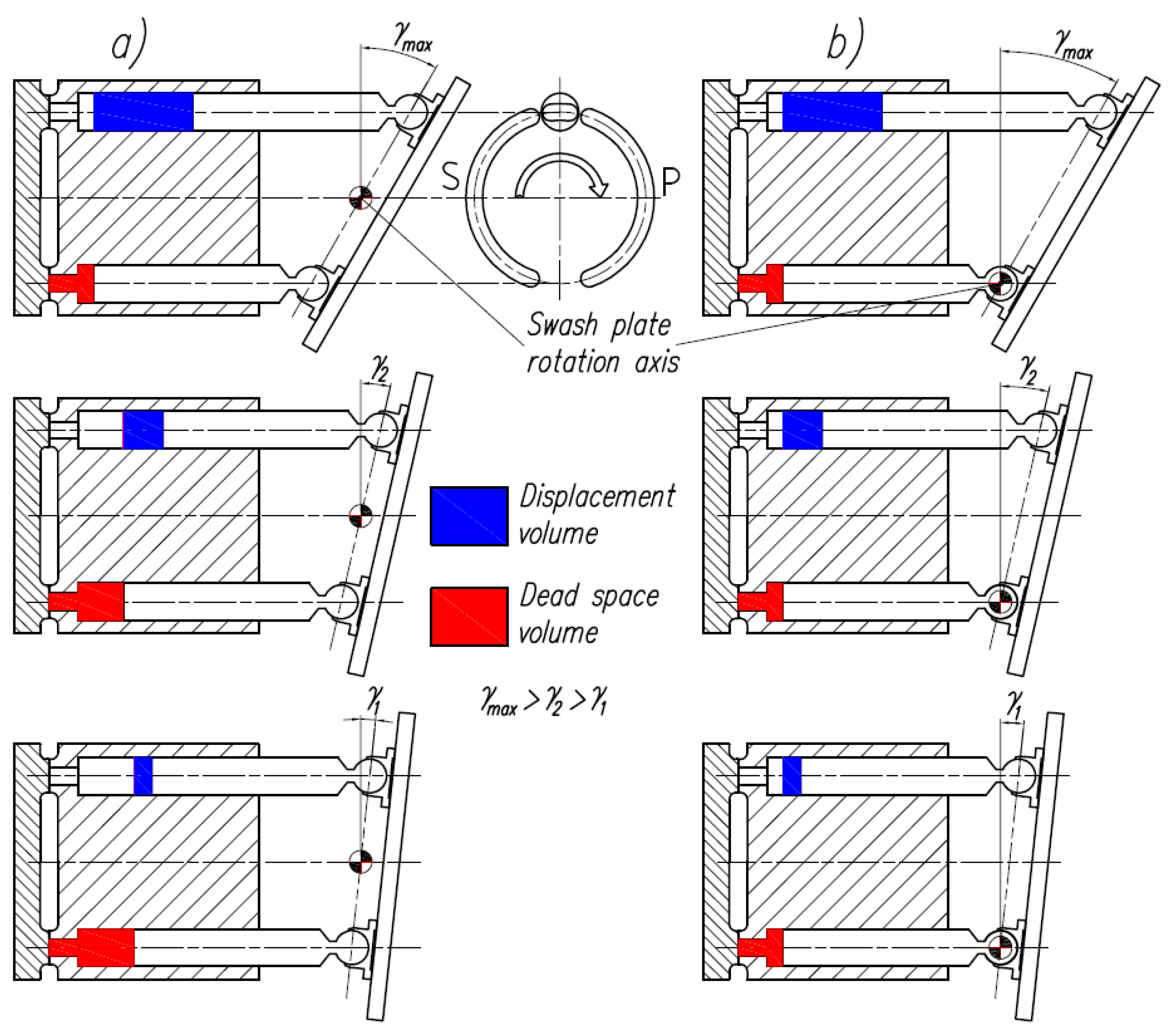 a)

$\gamma_{max}$

b)

$\gamma_{max}$

S

P

Swash plate rotation axis

$\gamma_2$

$\gamma_2$

Displacement volume

Dead space volume

$\gamma_{max} > \gamma_2 > \gamma_1$

$\gamma_1$

$\gamma_1$