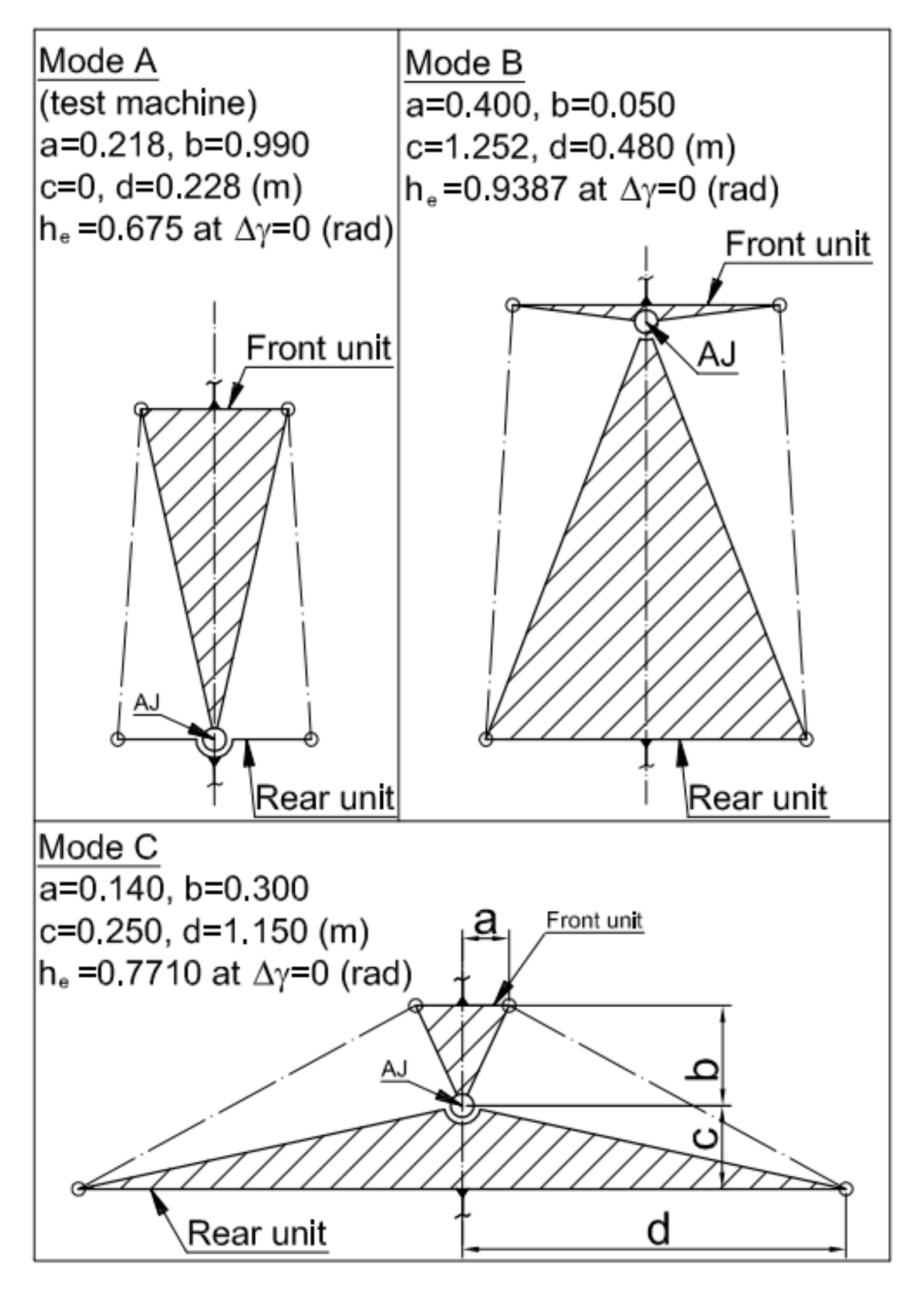 Mode A
(test machine)
a=0.218, b=0.990
c=0, d=0.228 (m)
$h_e$ =0.675 at $\Delta\gamma$=0 (rad)

Front unit

AJ

Rear unit

Mode B
a=0.400, b=0.050
c=1.252, d=0.480 (m)
$h_e$ =0.9387 at $\Delta\gamma$=0 (rad)

Front unit

AJ

Rear unit

Mode C
a=0.140, b=0.300
c=0.250, d=1.150 (m)
$h_e$ =0.7710 at $\Delta\gamma$=0 (rad)

a

Front unit

AJ

b

c

Rear unit

d