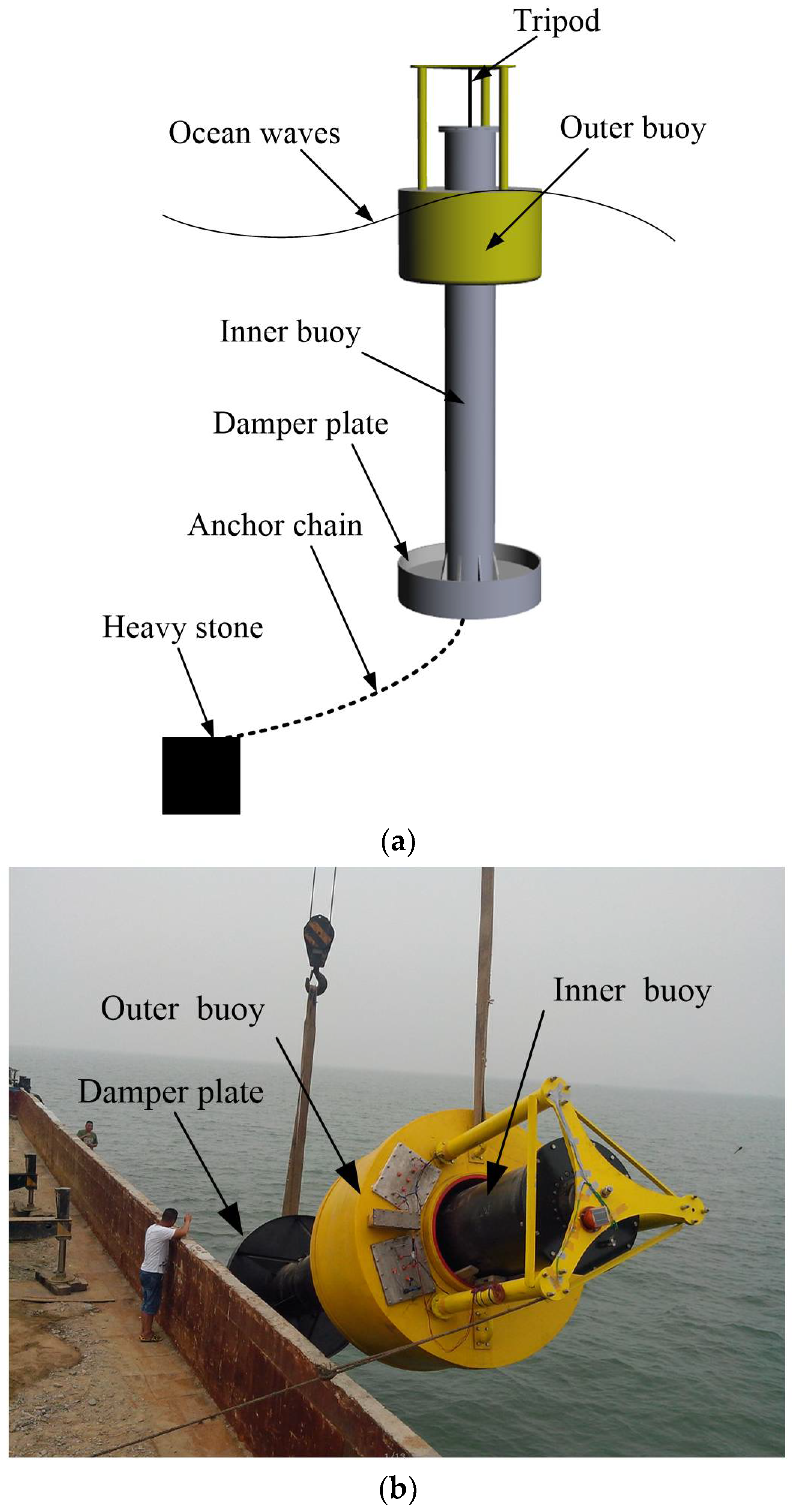 Tripod

Ocean waves

Outer buoy

Inner buoy

Damper plate

Anchor chain

Heavy stone

(a)

Outer buoy

Inner buoy

Damper plate

(b)