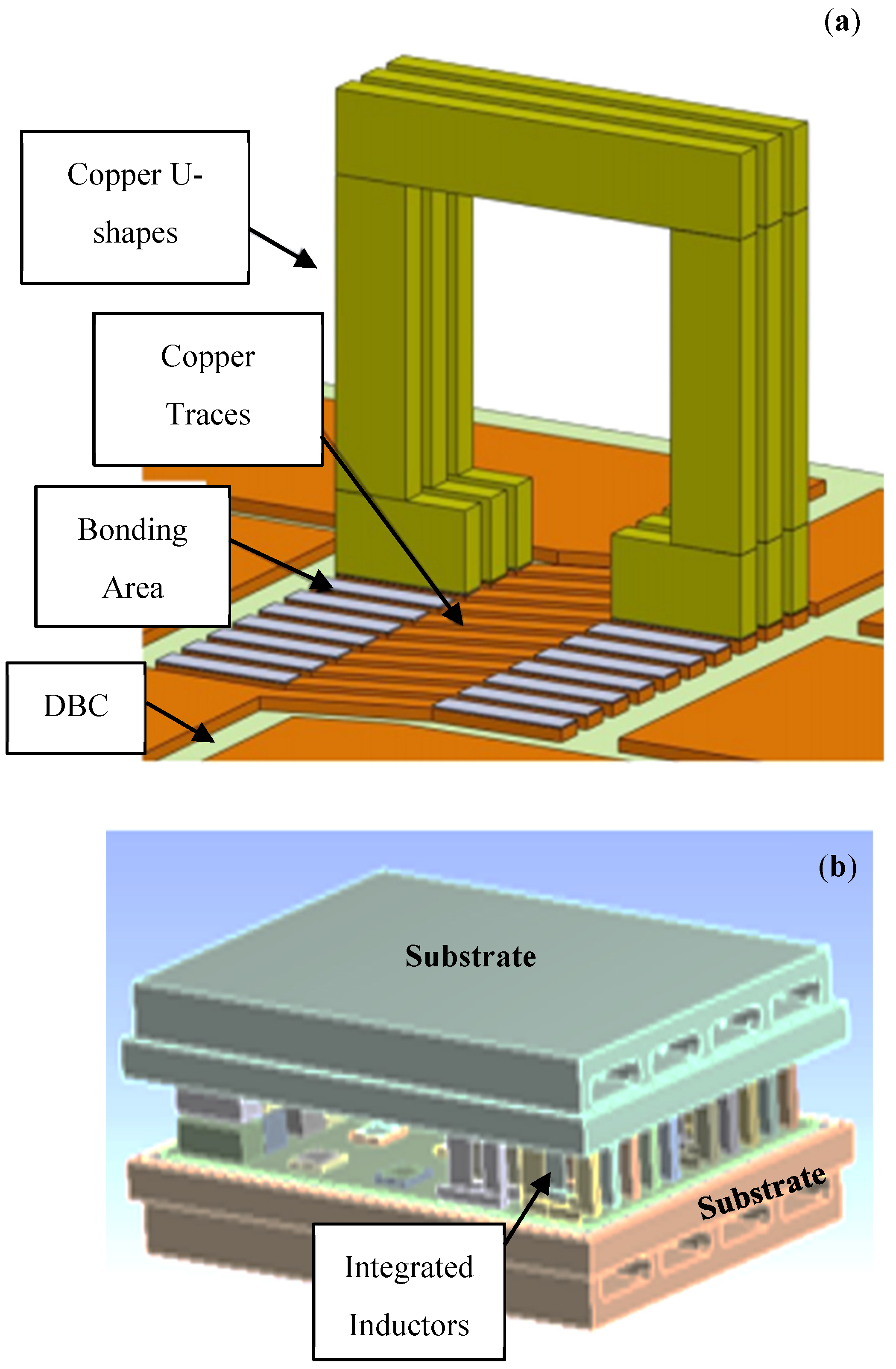 (a)

Copper U-shapes

Copper Traces

Bonding Area

DBC

(b)

Substrate

Substrate

Integrated Inductors