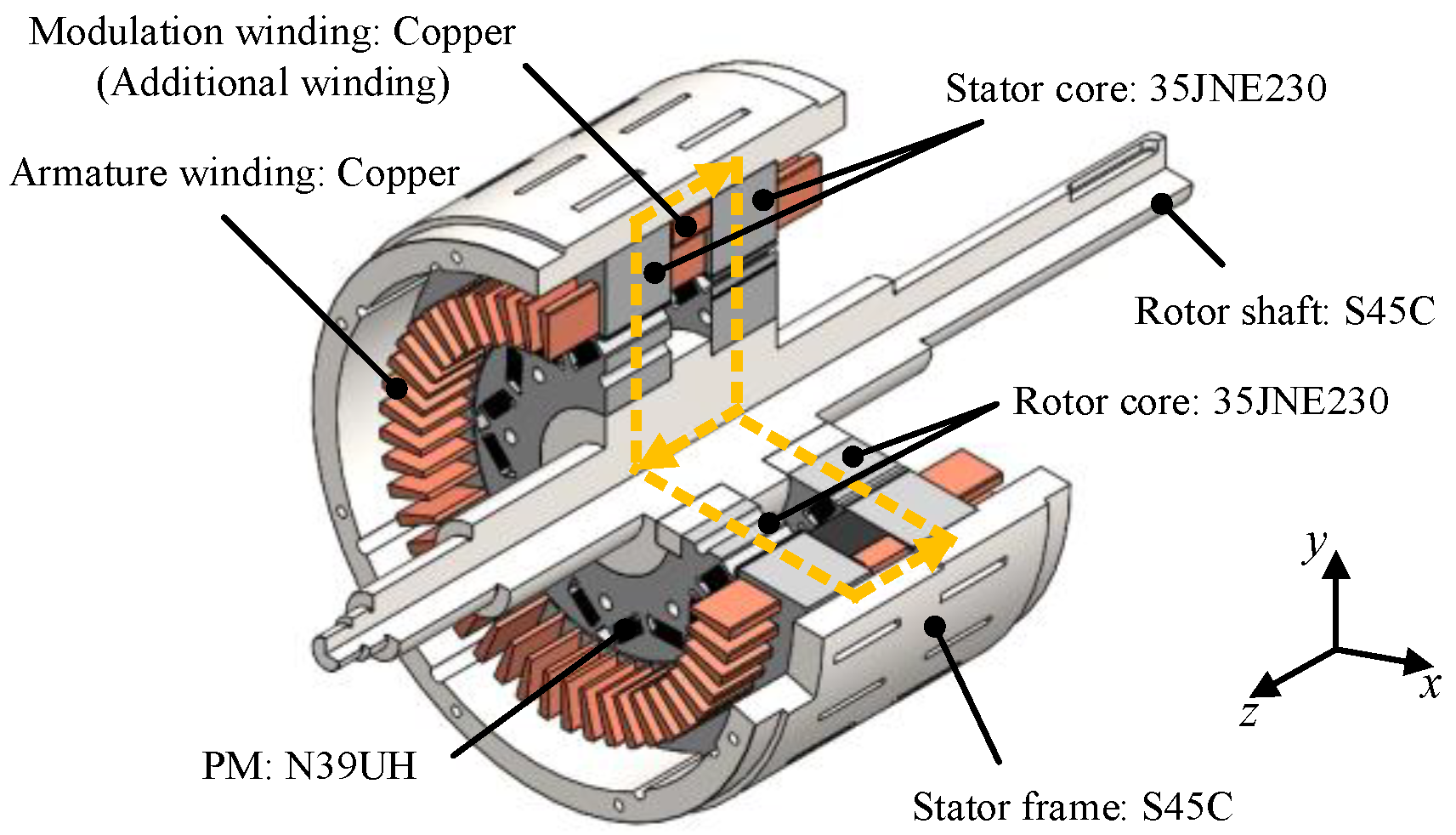 Modulation winding: Copper
(Additional winding)

Stator core: 35JNE230

Armature winding: Copper

Rotor shaft: S45C

Rotor core: 35JNE230

$y$

$x$

$z$

PM: N39UH

Stator frame: S45C