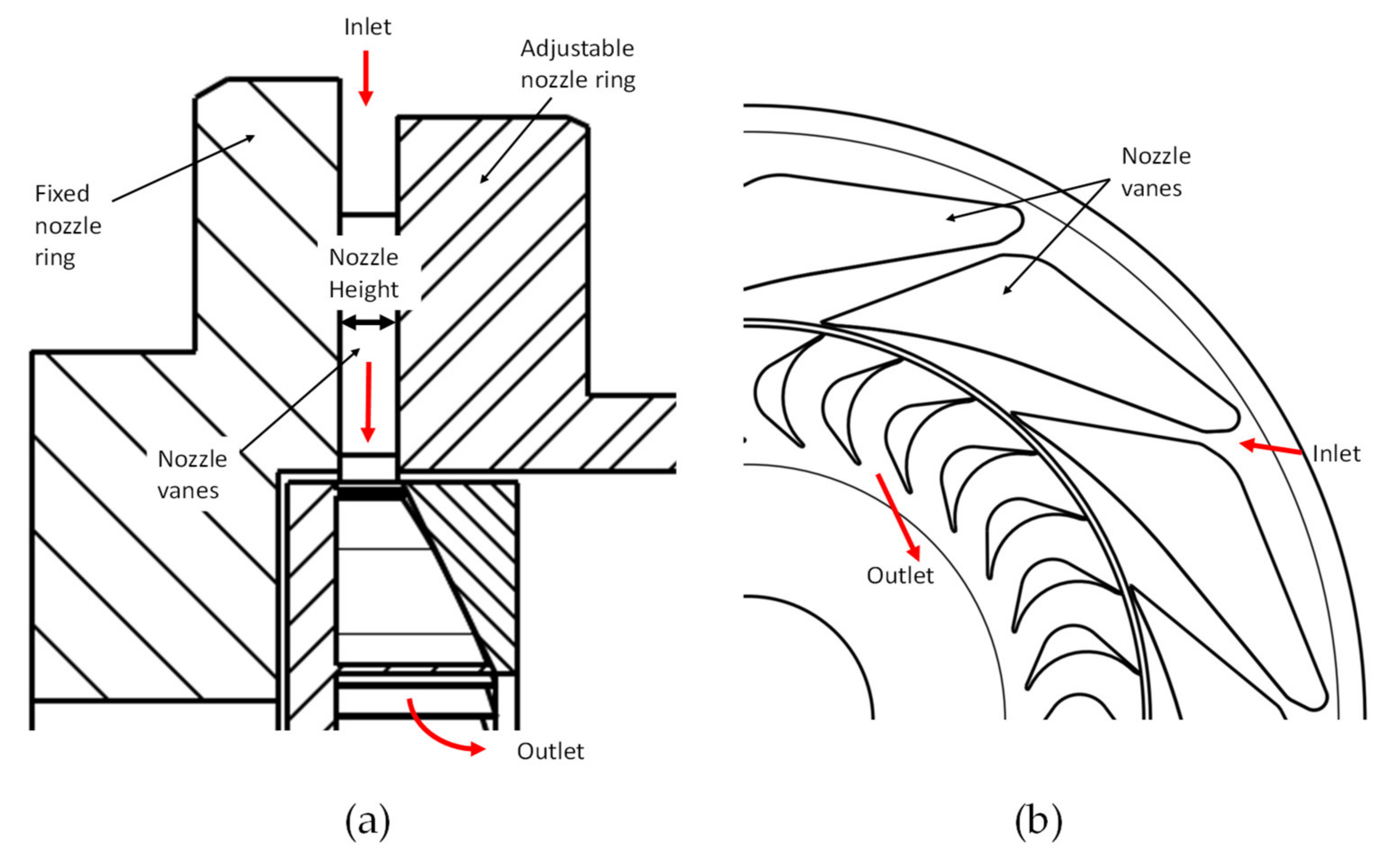 Inlet

Adjustable nozzle ring

Fixed nozzle ring

Nozzle Height

Nozzle vanes

Outlet

(a)

Nozzle vanes

Inlet

Outlet

(b)