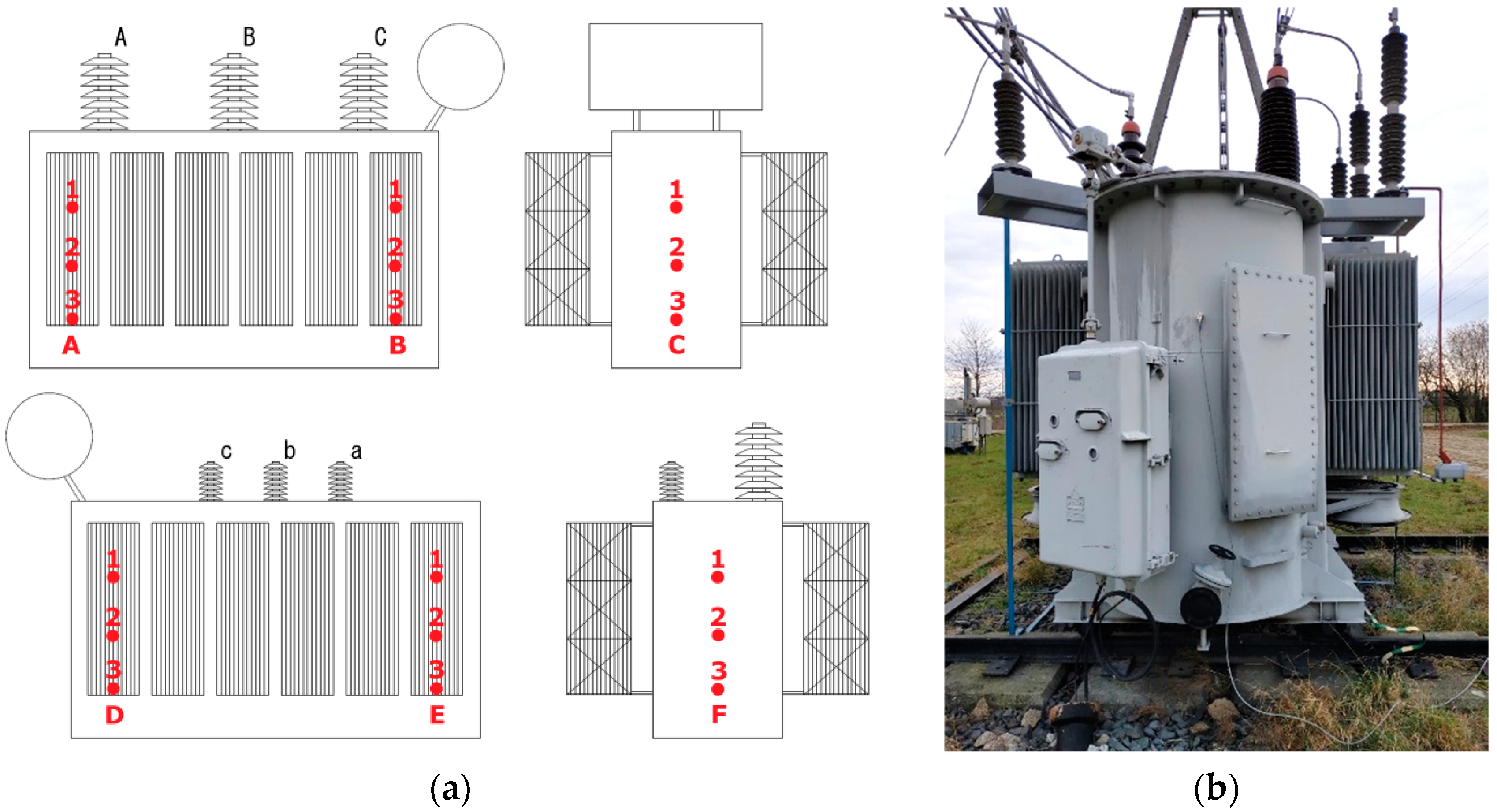 A B C

1
2
3
A

1
2
3
B

1
2
3
C

c b a

1
2
3
D

1
2
3
E

1
2
3
F

(a)

(b)