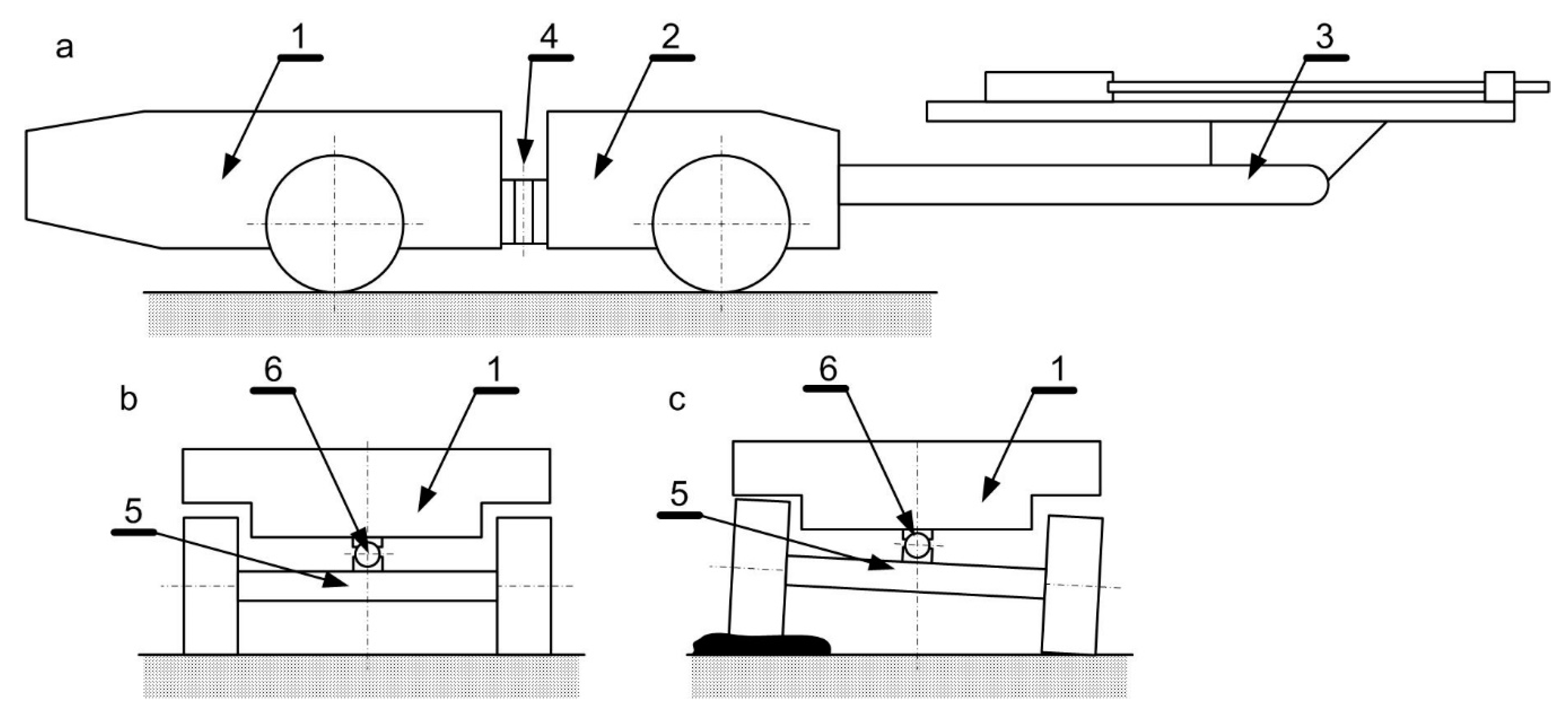 a
1
4
2
3
b
6
1
5
c
6
1
5