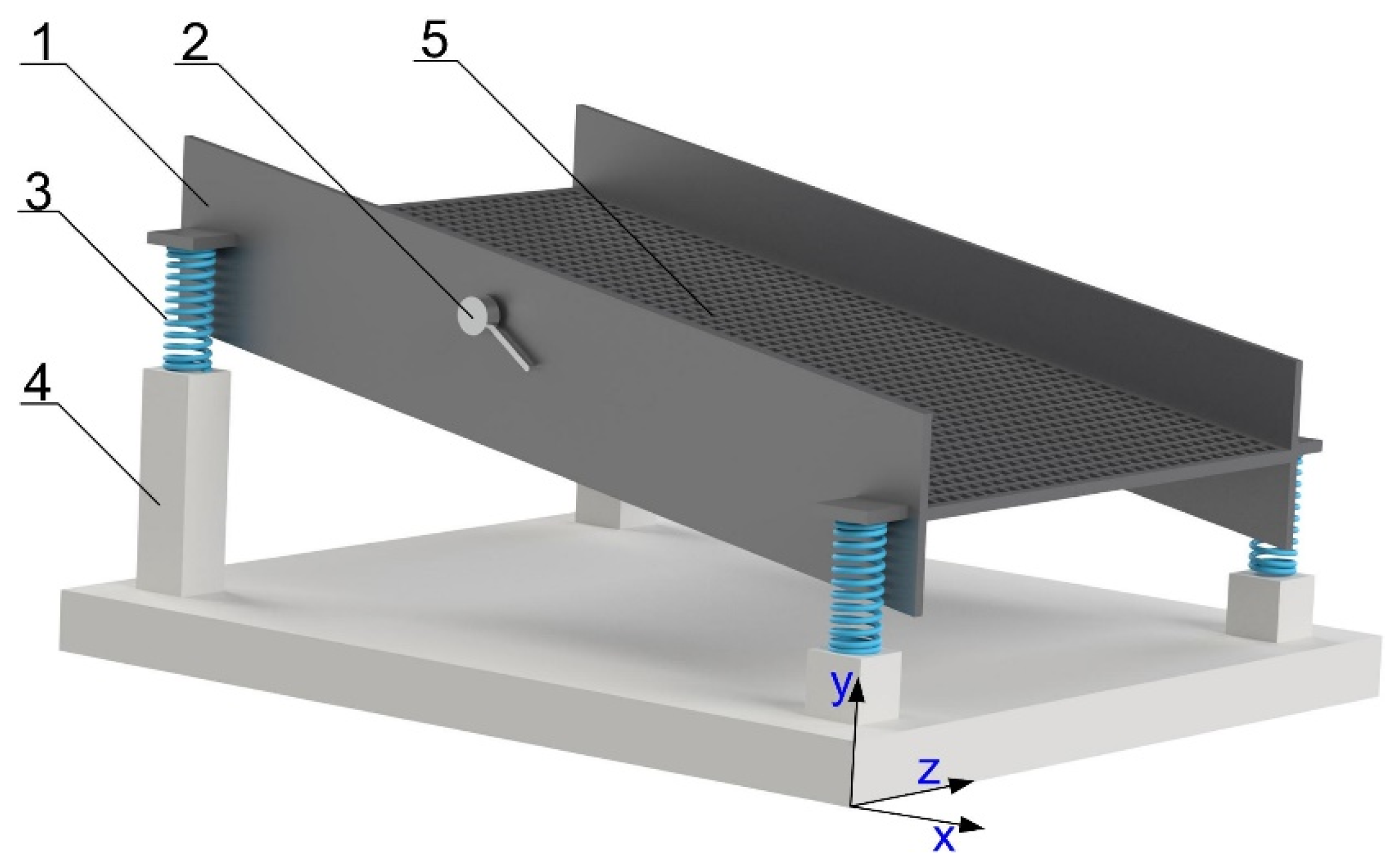 1
2
5
3
4
y
z
x