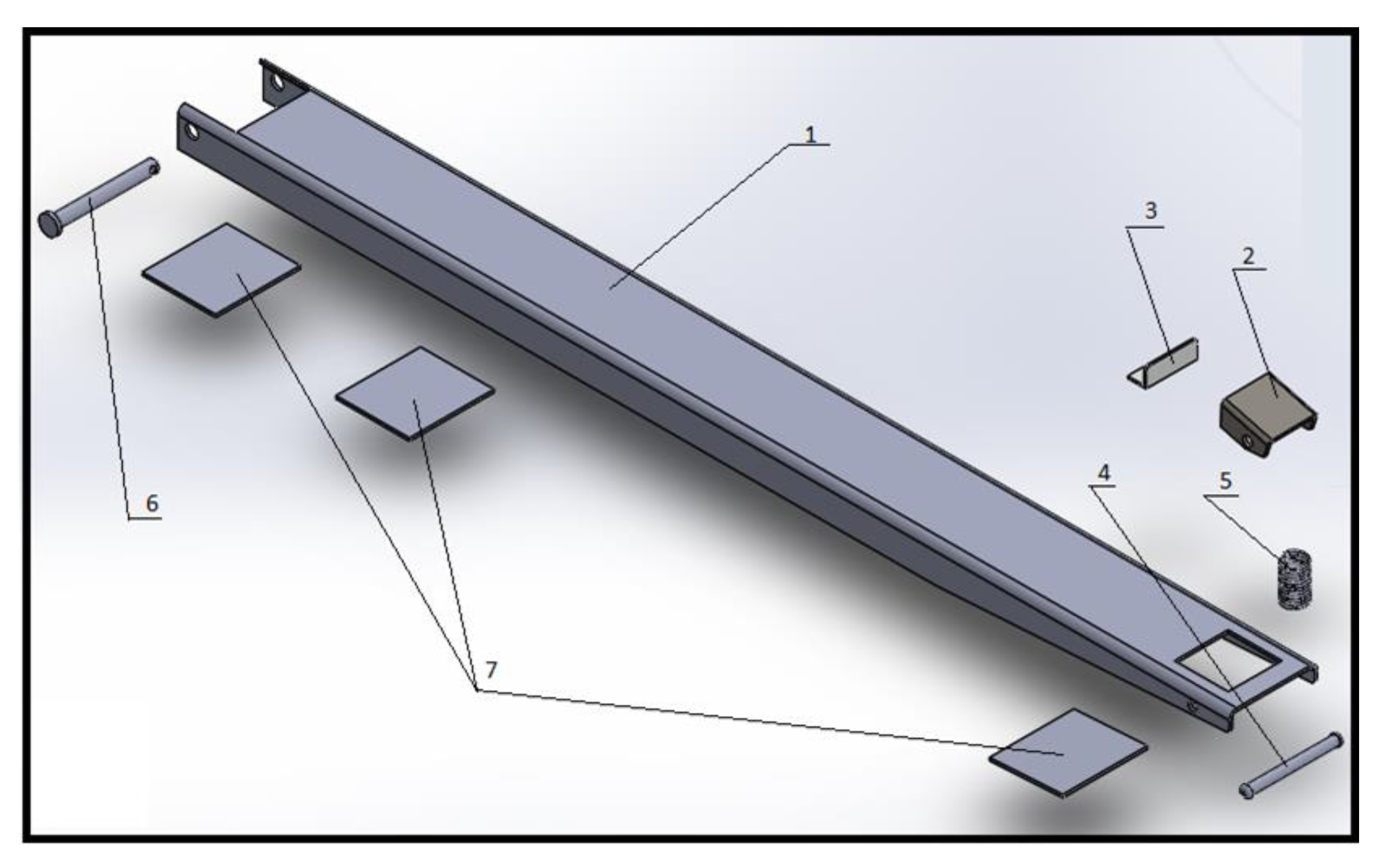 1

3

2

4

5

6

7