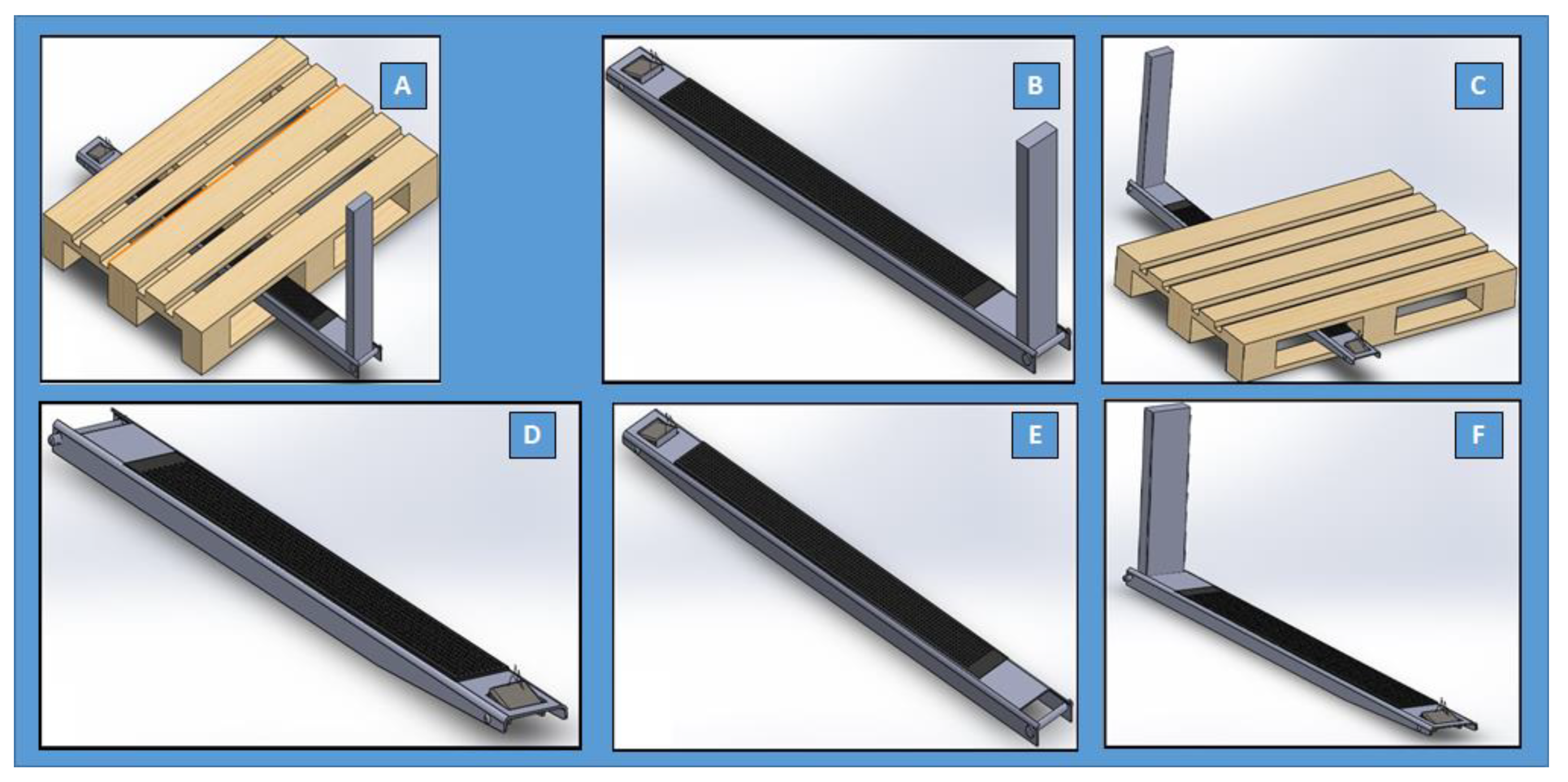 A

B

C

D

E

F