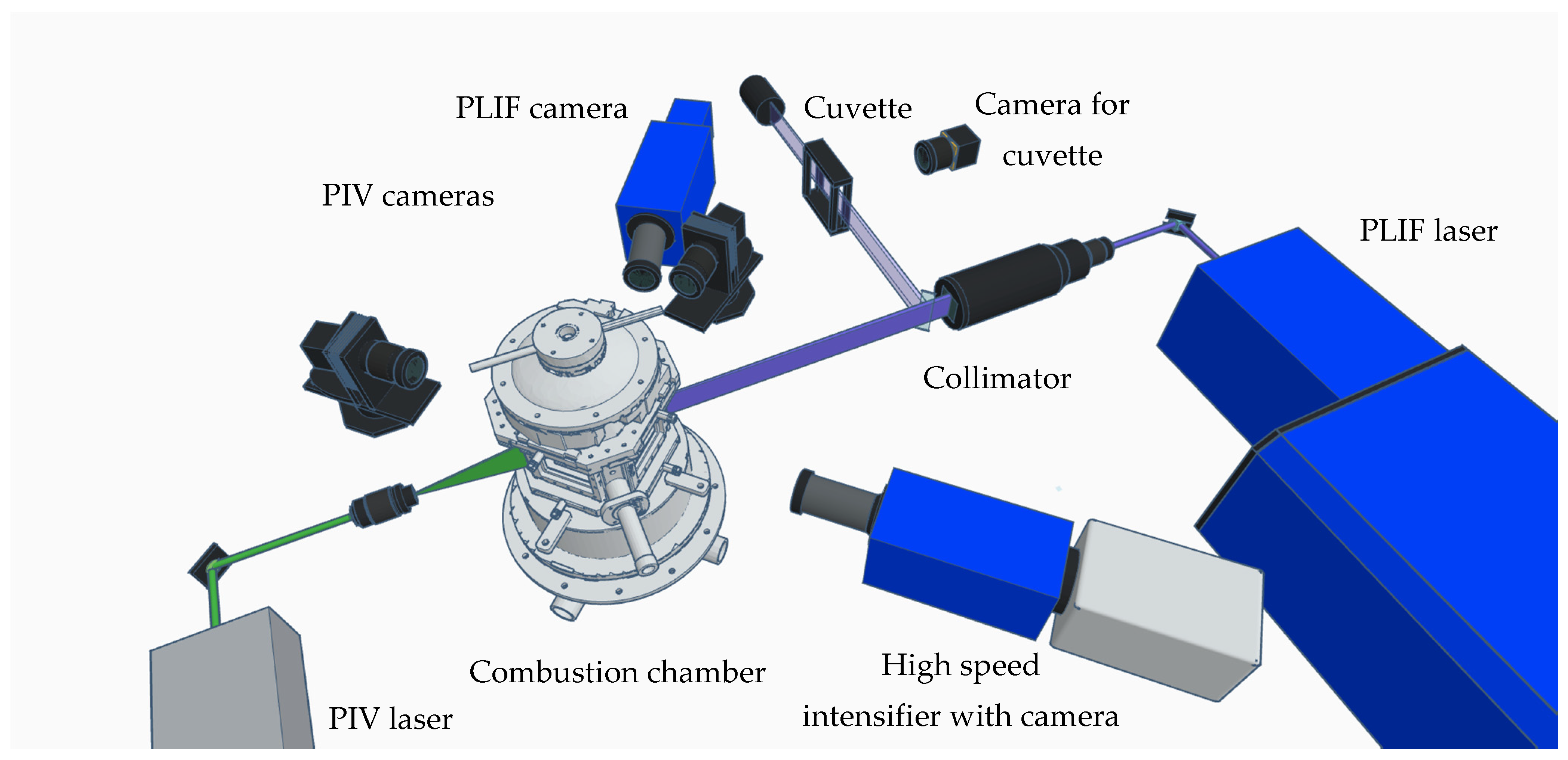 PLIF camera

Cuvette

Camera for cuvette

PIV cameras

PLIF laser

Collimator

Combustion chamber

High speed intensifier with camera

PIV laser