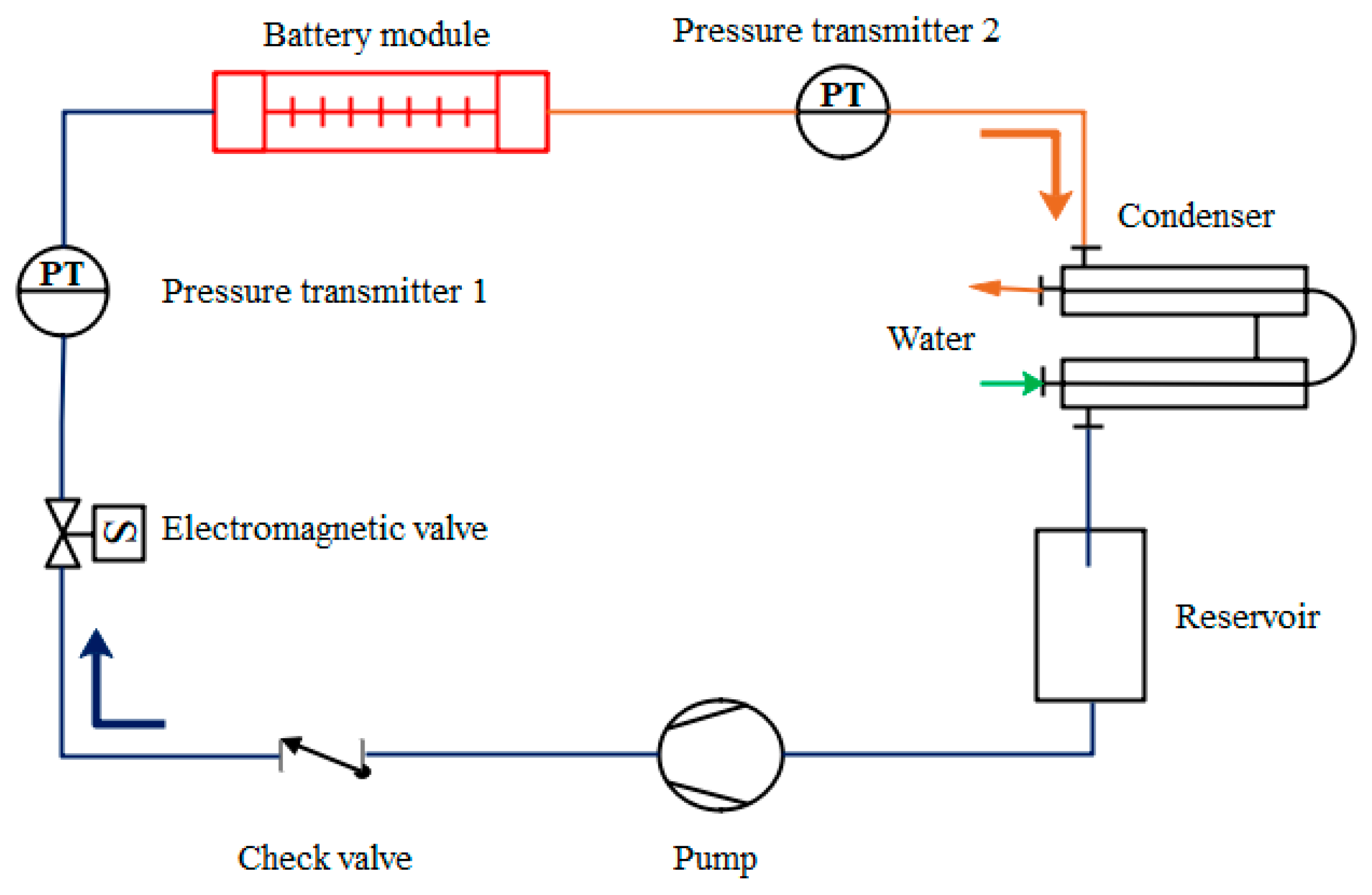 Battery module
Pressure transmitter 2
PT
Condenser
PT
Pressure transmitter 1
Water
S
Electromagnetic valve
Reservoir
Check valve
Pump