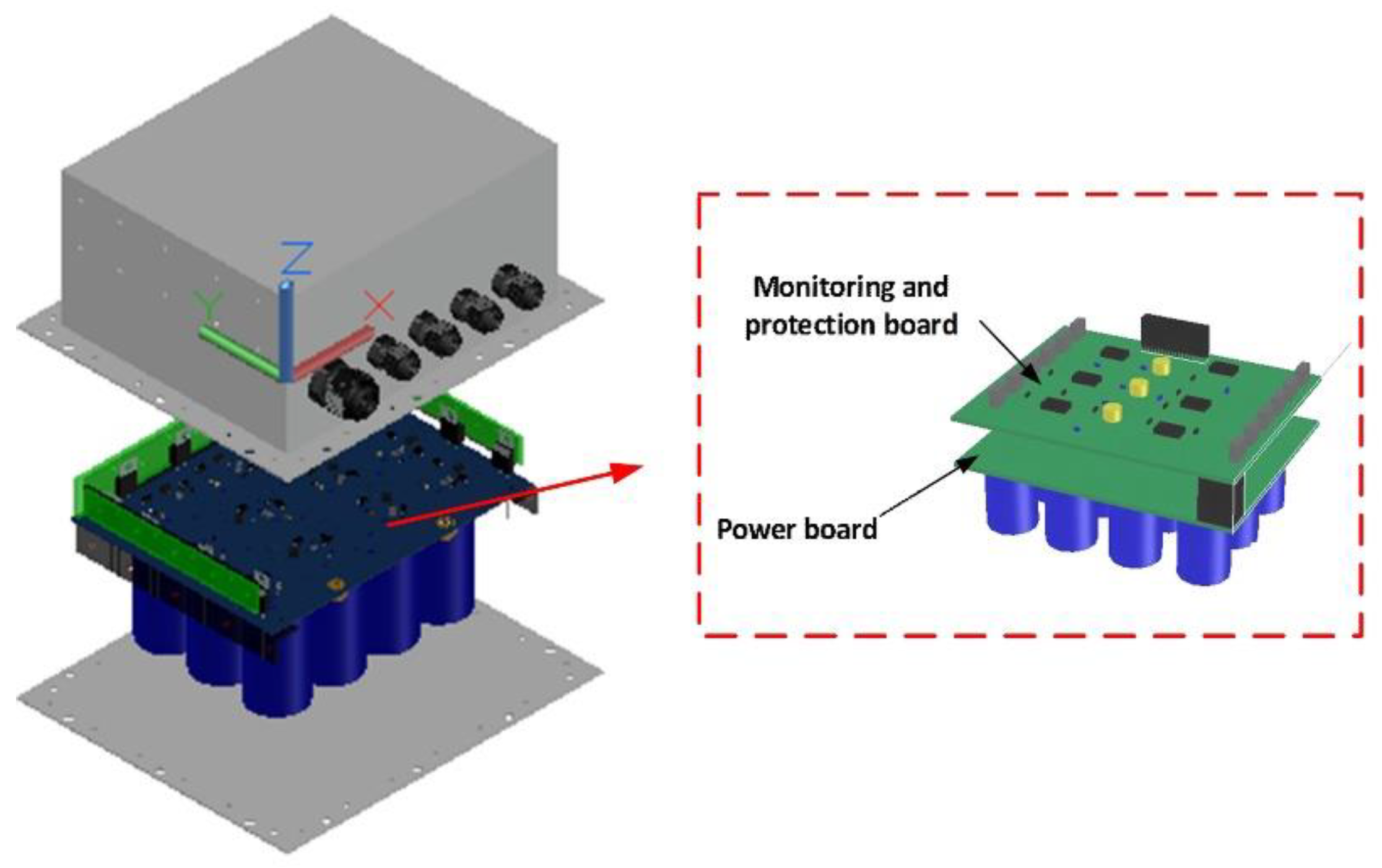 Z

Y

X

Monitoring and protection board

Power board