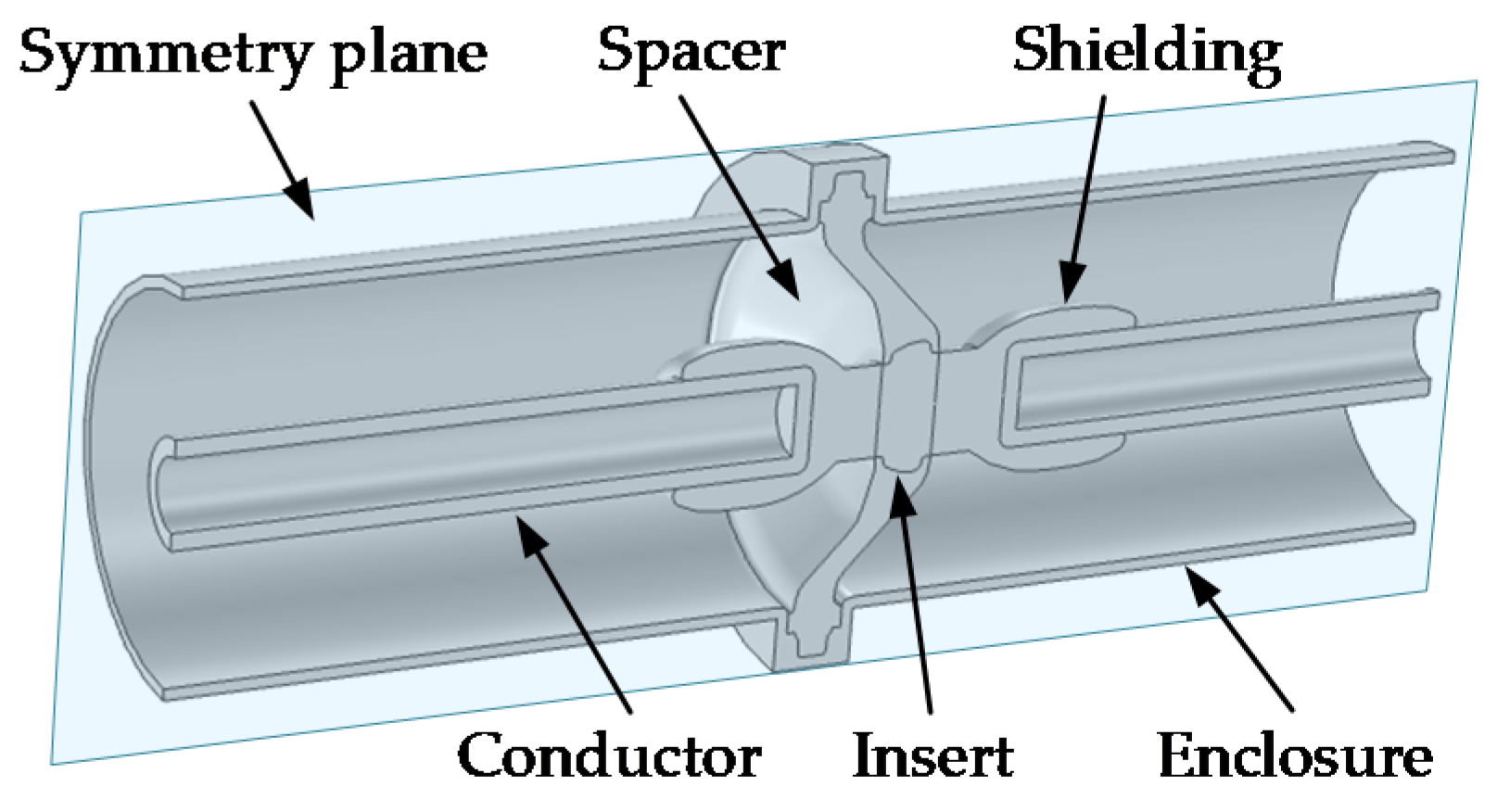 Symmetry plane
Spacer
Shielding
Conductor
Insert
Enclosure