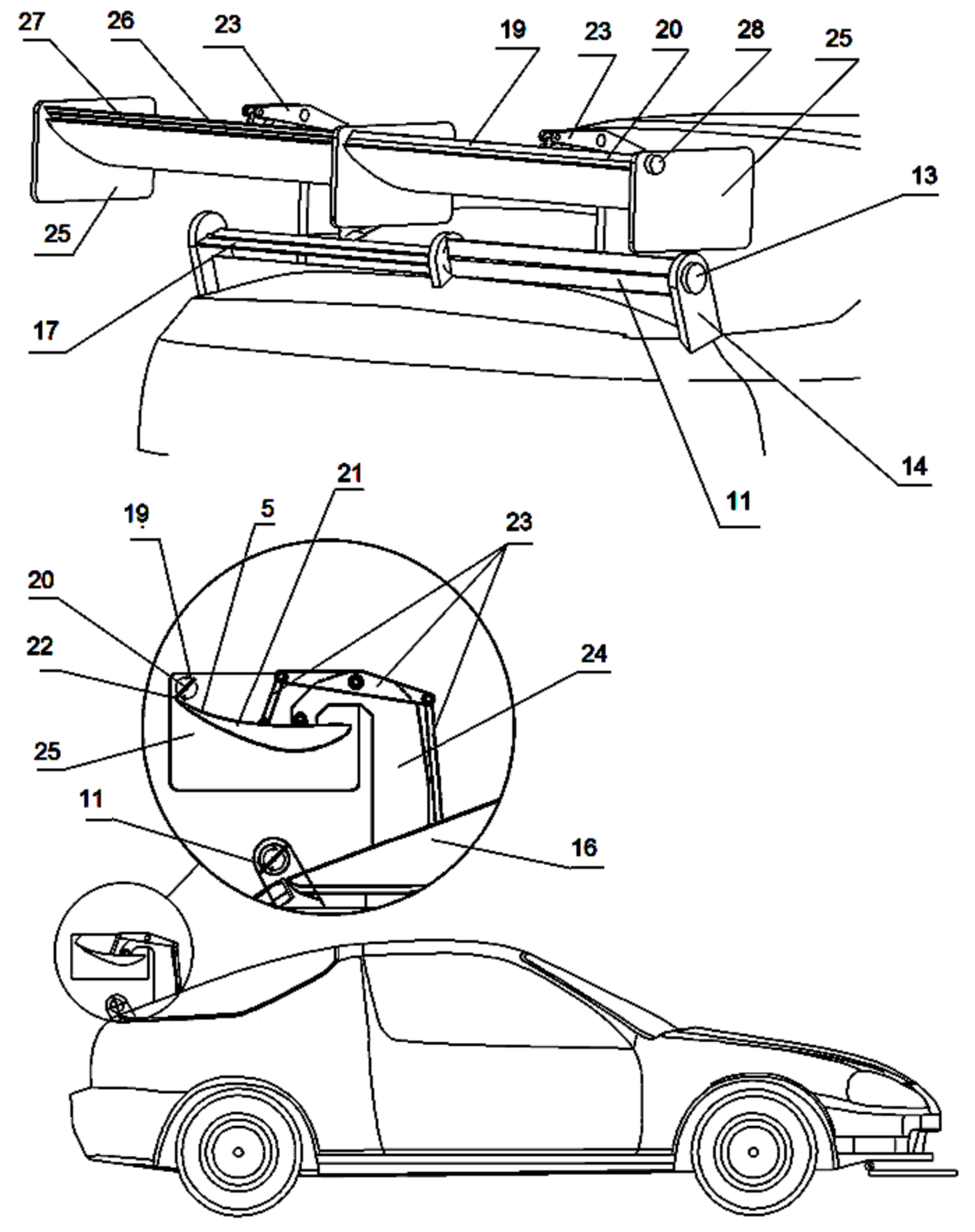 27
26
23
19
23
20
28
25
13
25
17
14
11
21
19
5
23
20
22
24
25
11
16