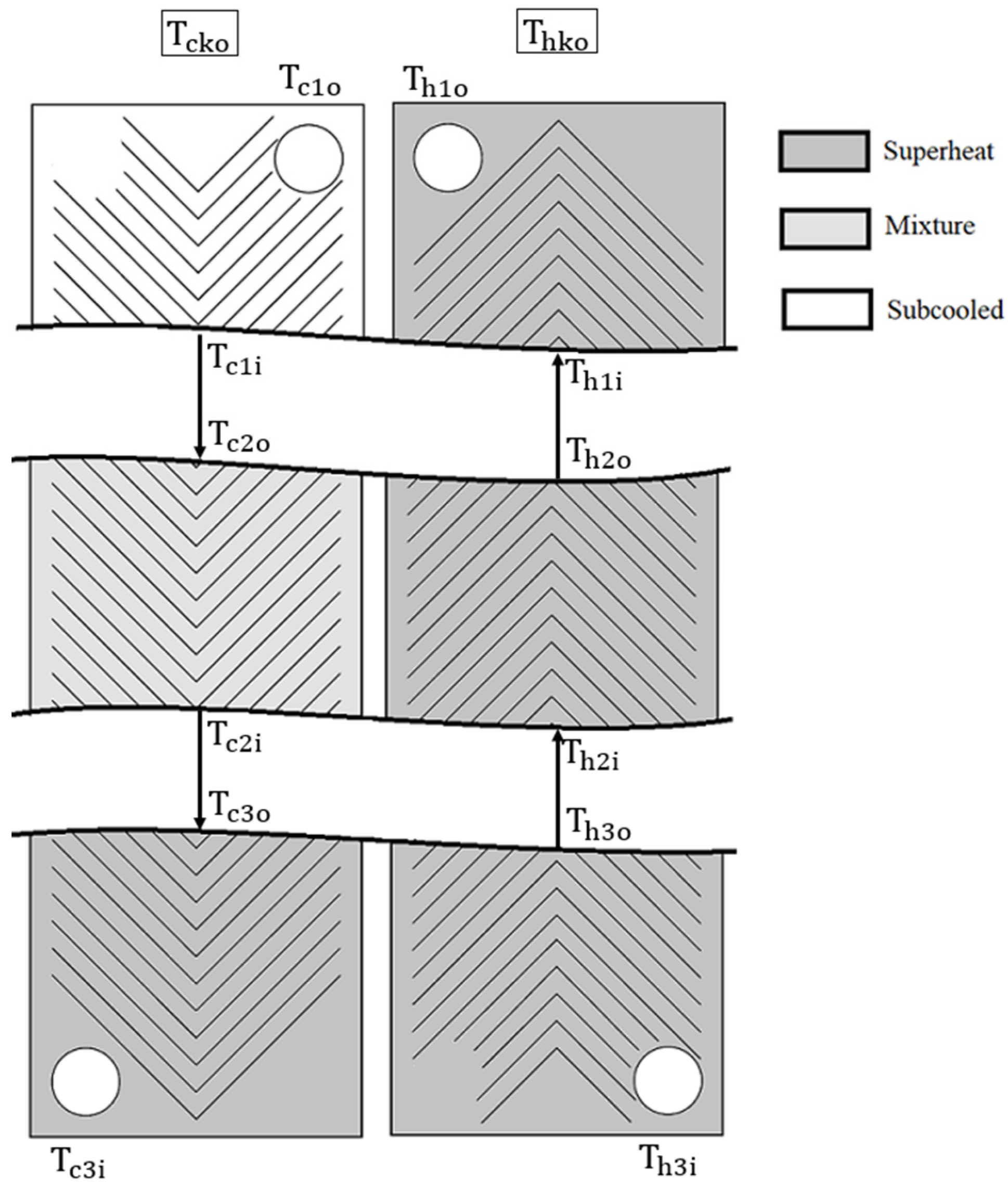 $T_{cko}$

$T_{hko}$

$T_{c1o}$

$T_{h1o}$

Superheat

Mixture

Subcooled

$T_{c1i}$

$T_{h1i}$

$T_{c2o}$

$T_{h2o}$

$T_{c2i}$

$T_{h2i}$

$T_{c3o}$

$T_{h3o}$

$T_{c3i}$

$T_{h3i}$