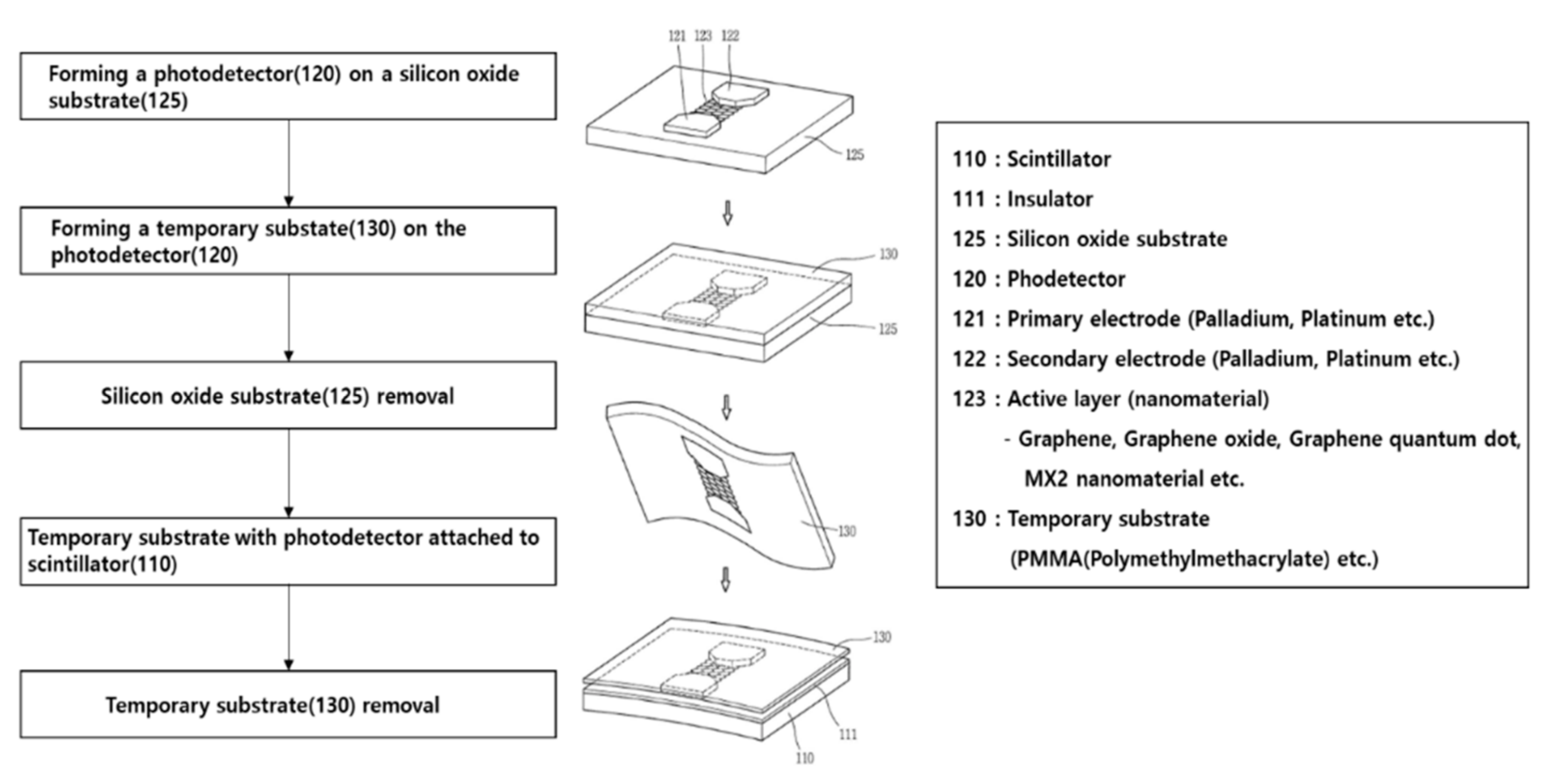 Forming a photodetector(120) on a silicon oxide substrate(125)

Forming a temporary substate(130) on the photodetector(120)

Silicon oxide substrate(125) removal

Temporary substrate with photodetector attached to scintillator(110)

Temporary substrate(130) removal

121 123 122

125

130

125

130

130

111

110

110 : Scintillator
111 : Insulator
125 : Silicon oxide substrate
120 : Phodetector
121 : Primary electrode (Palladium, Platinum etc.)
122 : Secondary electrode (Palladium, Platinum etc.)
123 : Active layer (nanomaterial)
- Graphene, Graphene oxide, Graphene quantum dot, MX2 nanomaterial etc.
130 : Temporary substrate
(PMMA(Polymethylmethacrylate) etc.)