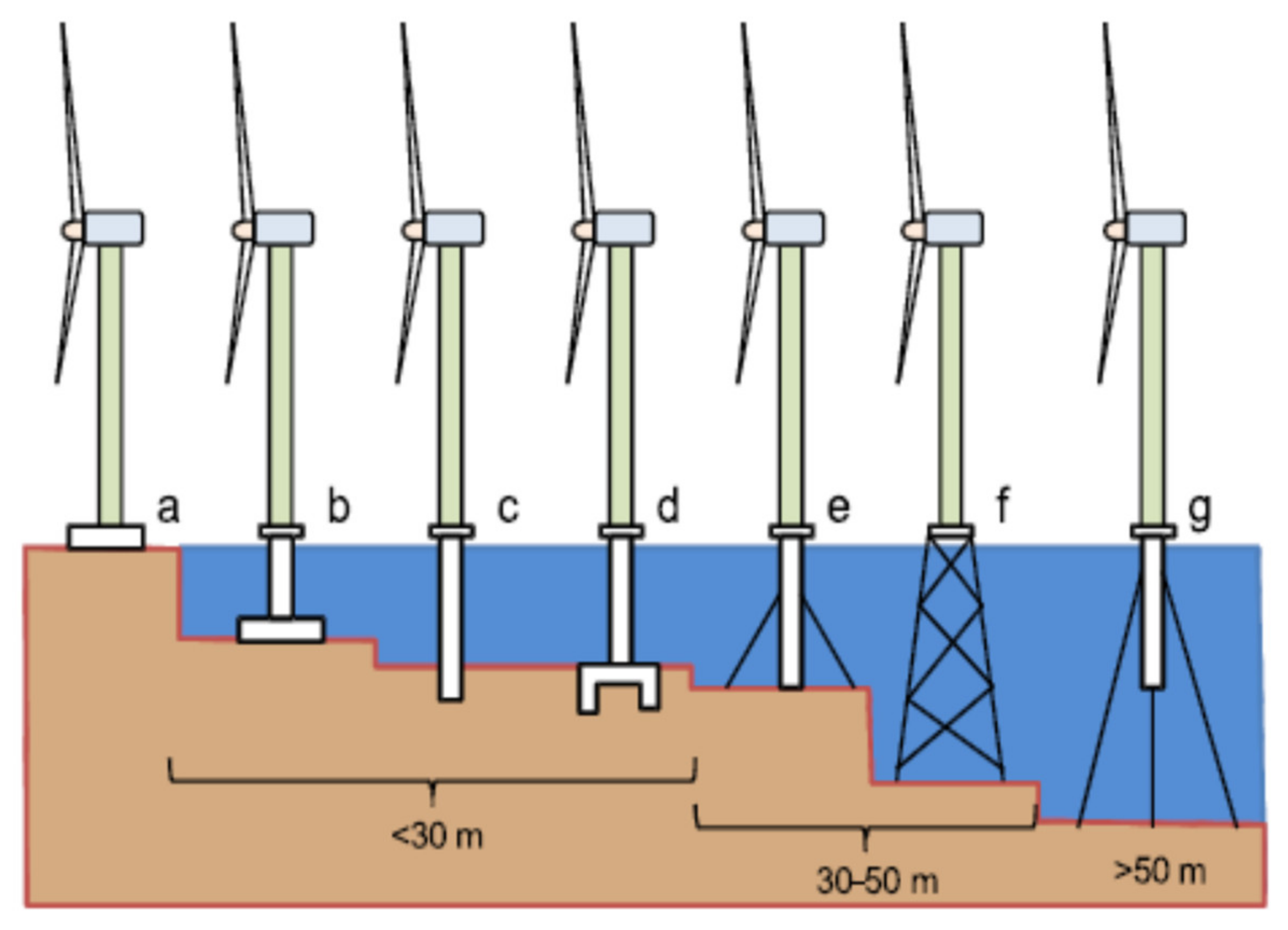 a b c d e f g

<30 m

30–50 m

>50 m