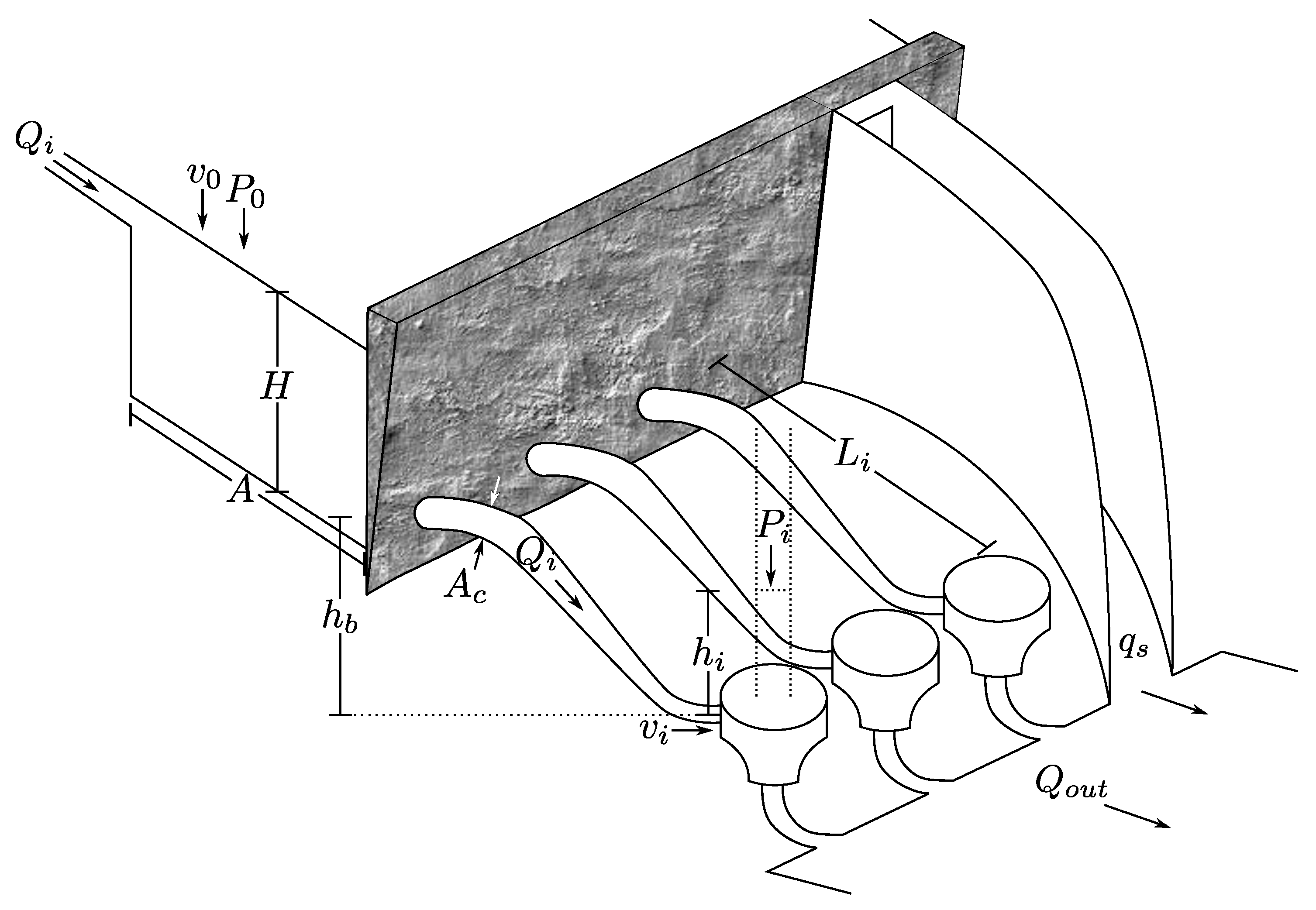 $Q_i$
$v_0$ $P_0$
$H$
$A$
$h_b$
$A_c$
$Q_i$
$L_i$
$P_i$
$h_i$
$v_i$
$q_s$
$Q_{out}$