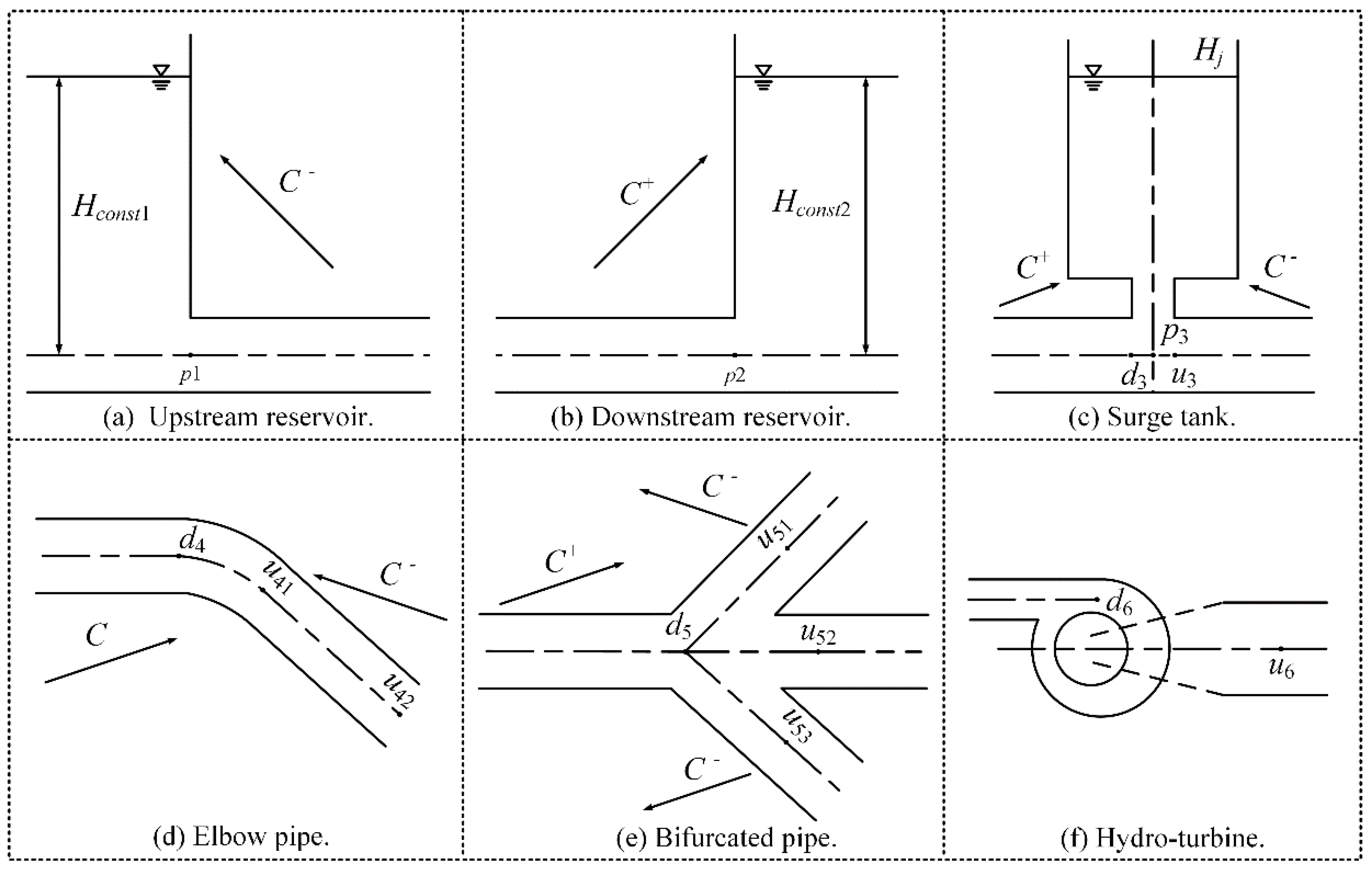 $H_{const1}$

$C^-$

$p1$

(a) Upstream reservoir.

$C^+$

$H_{const2}$

$p2$

(b) Downstream reservoir.

$H_j$

$C^+$

$C^-$

$p_3$

$d_3$ $u_3$

(c) Surge tank.

$d_4$

$u_{41}$

$C^-$

$C$

$u_{42}$

(d) Elbow pipe.

$C^-$

$u_{51}$

$C^+$

$d_5$

$u_{52}$

$u_{53}$

$C^-$

(e) Bifurcated pipe.

$d_6$

$u_6$

(f) Hydro-turbine.