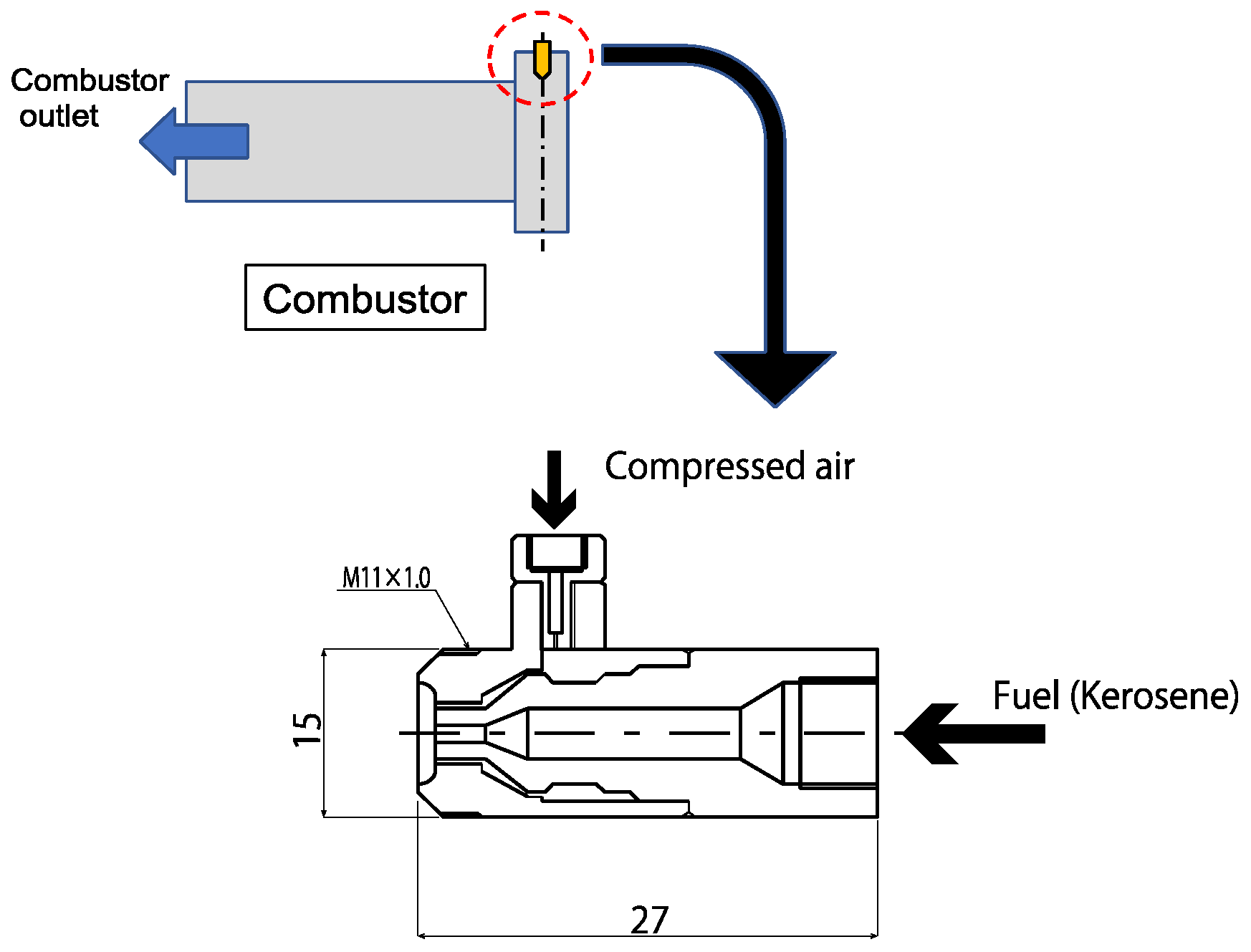 Combustor outlet

Combustor

Compressed air

M11×1.0

15

Fuel (Kerosene)

27