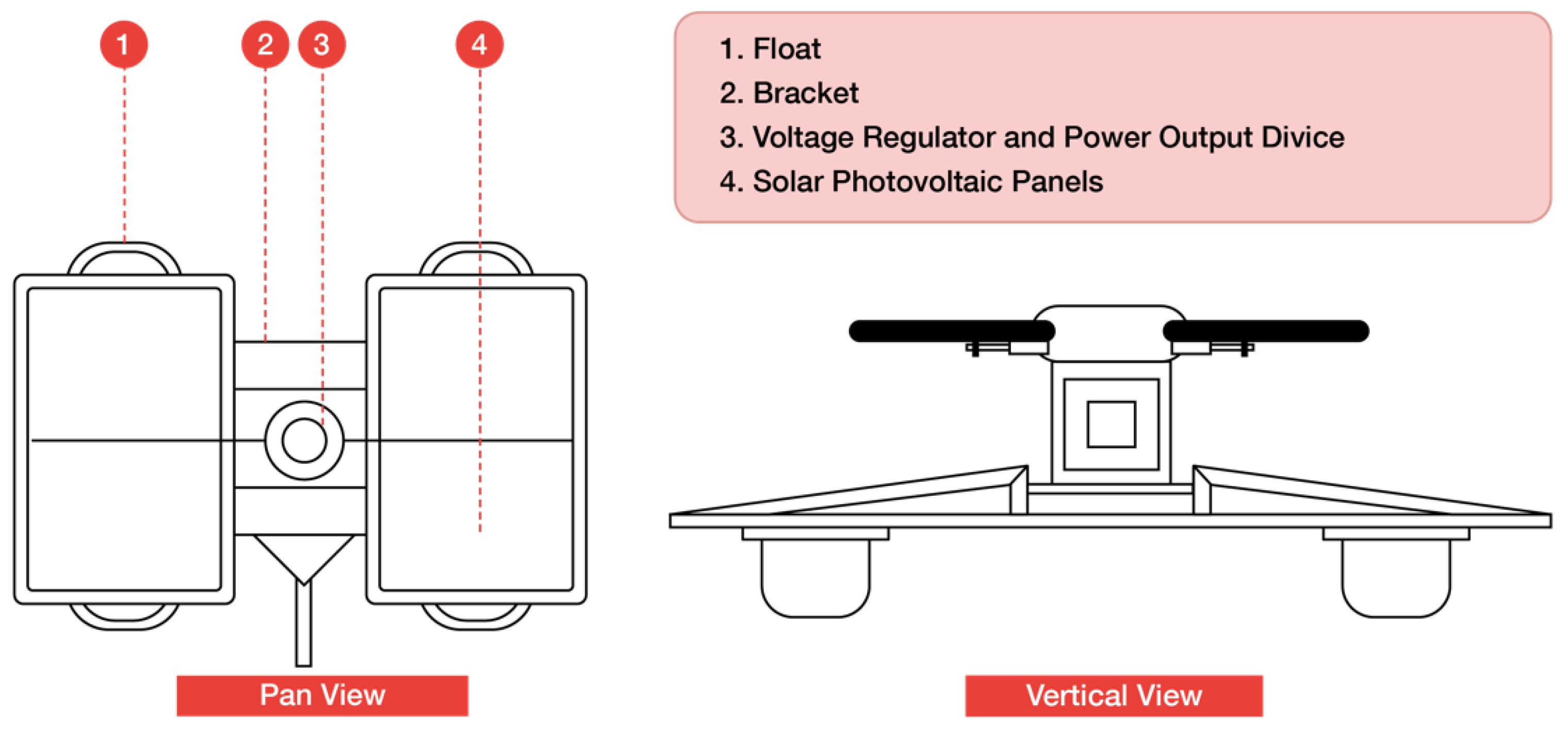 1 2 3 4

1. Float
2. Bracket
3. Voltage Regulator and Power Output Divice
4. Solar Photovoltaic Panels

Pan View

Vertical View