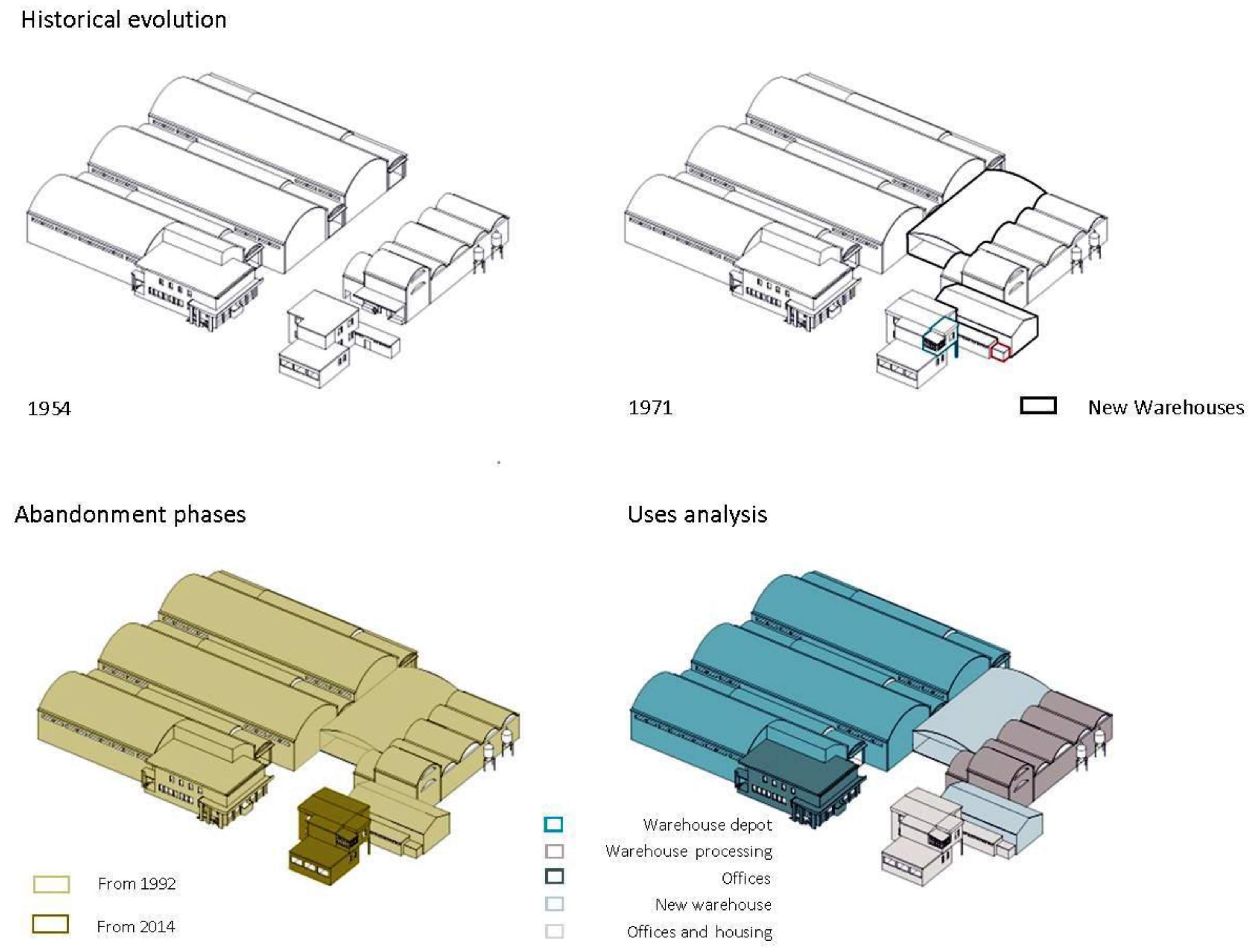 Historical evolution

1954

1971

New Warehouses

Abandonment phases

From 1992

From 2014

Uses analysis

Warehouse depot

Warehouse processing

Offices

New warehouse

Offices and housing