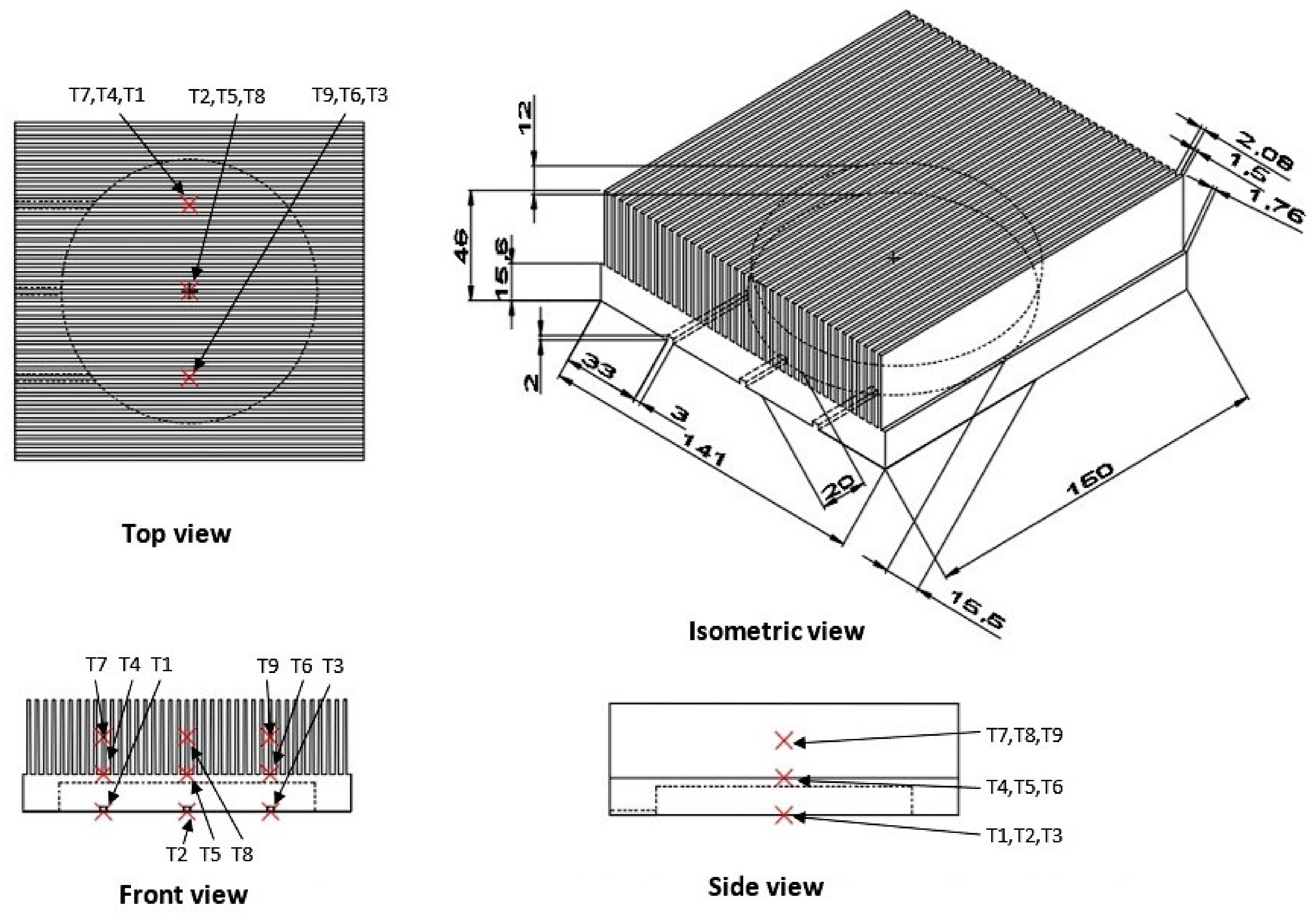 T7,T4,T1
T2,T5,T8
T9,T6,T3

Top view

12
46
15,6
2
33
3
141
20
160
15,5
2,08
1,5
1,76

Isometric view

T7 T4 T1
T9 T6 T3
T2 T5 T8

Front view

T7,T8,T9
T4,T5,T6
T1,T2,T3

Side view