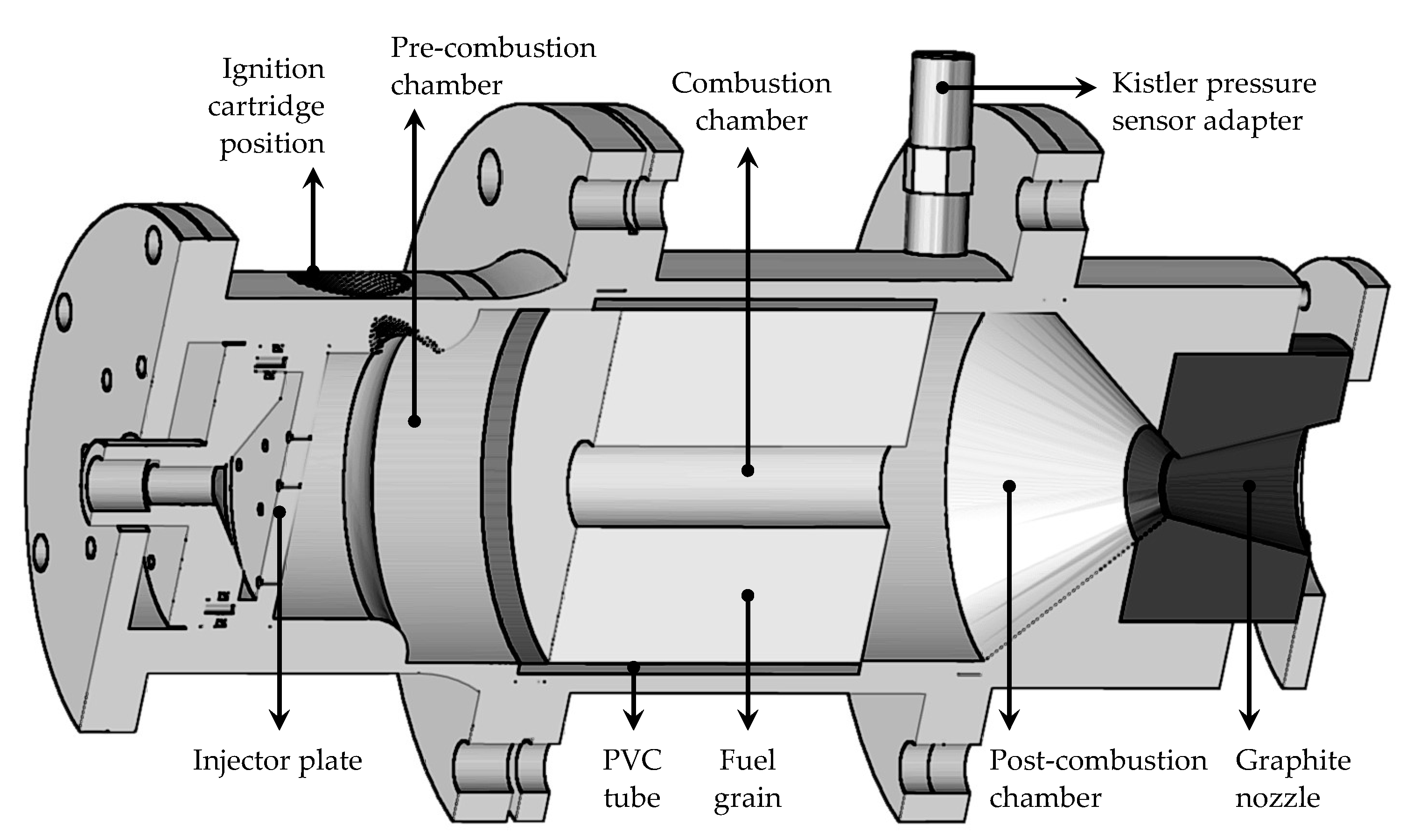 Ignition cartridge position

Pre-combustion chamber

Combustion chamber

Kistler pressure sensor adapter

Injector plate

PVC tube

Fuel grain

Post-combustion chamber

Graphite nozzle