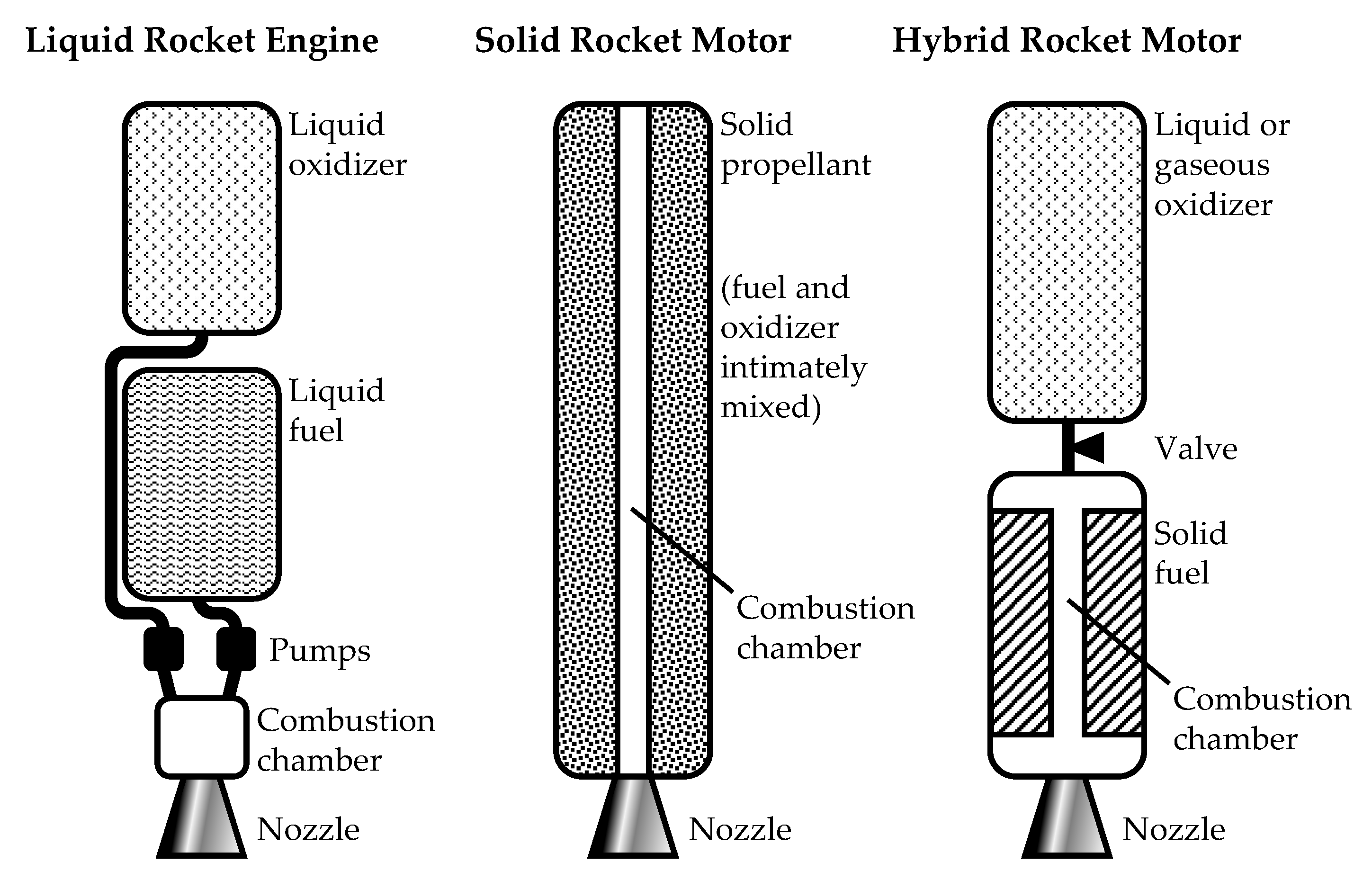 Liquid Rocket Engine

Liquid oxidizer

Liquid fuel

Pumps

Combustion chamber

Nozzle

Solid Rocket Motor

Solid propellant

(fuel and oxidizer intimately mixed)

Combustion chamber

Nozzle

Hybrid Rocket Motor

Liquid or gaseous oxidizer

Valve

Solid fuel

Combustion chamber

Nozzle