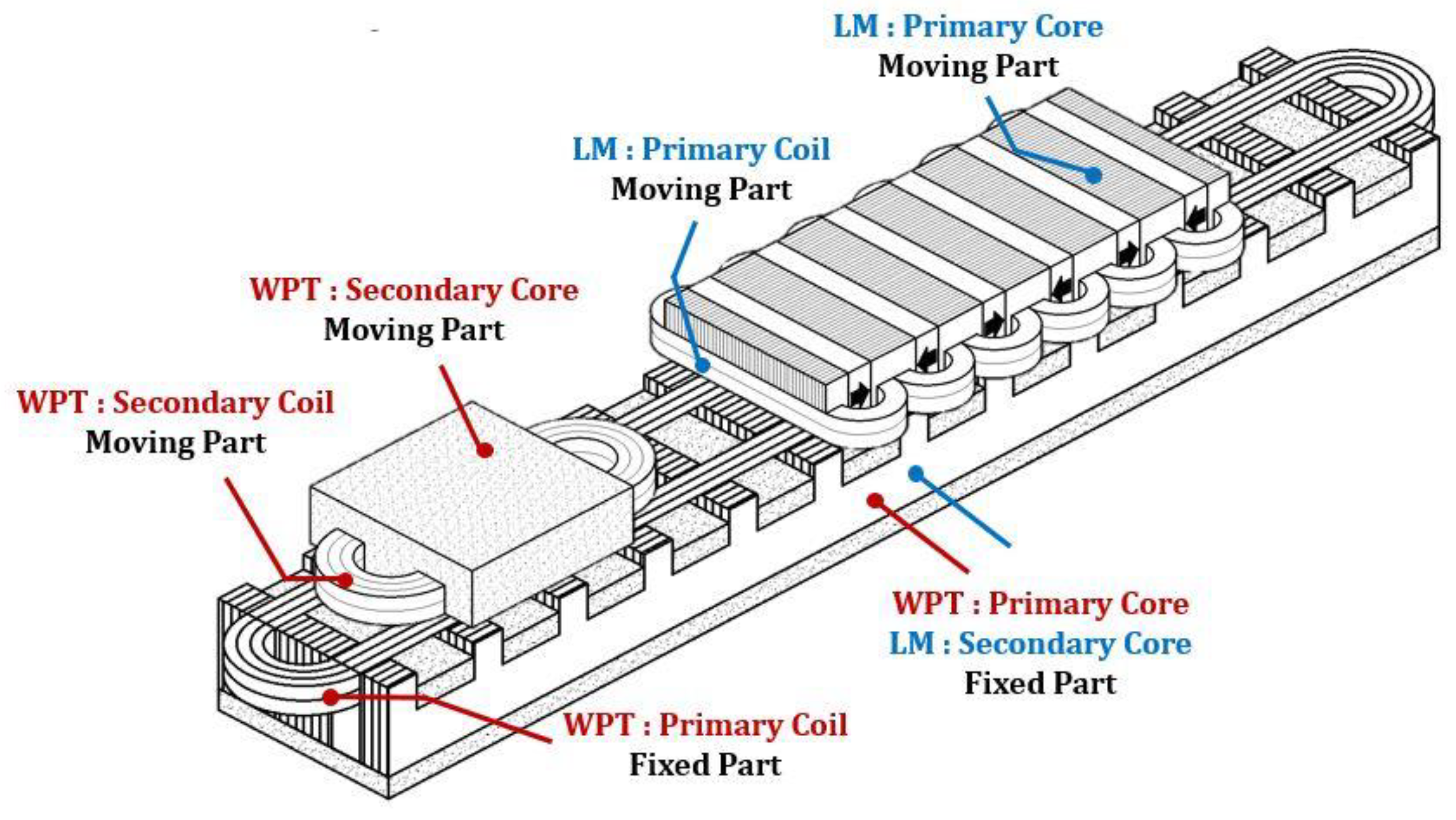 LM : Primary Core
Moving Part

LM : Primary Coil
Moving Part

WPT : Secondary Core
Moving Part

WPT : Secondary Coil
Moving Part

WPT : Primary Core
LM : Secondary Core
Fixed Part

WPT : Primary Coil
Fixed Part