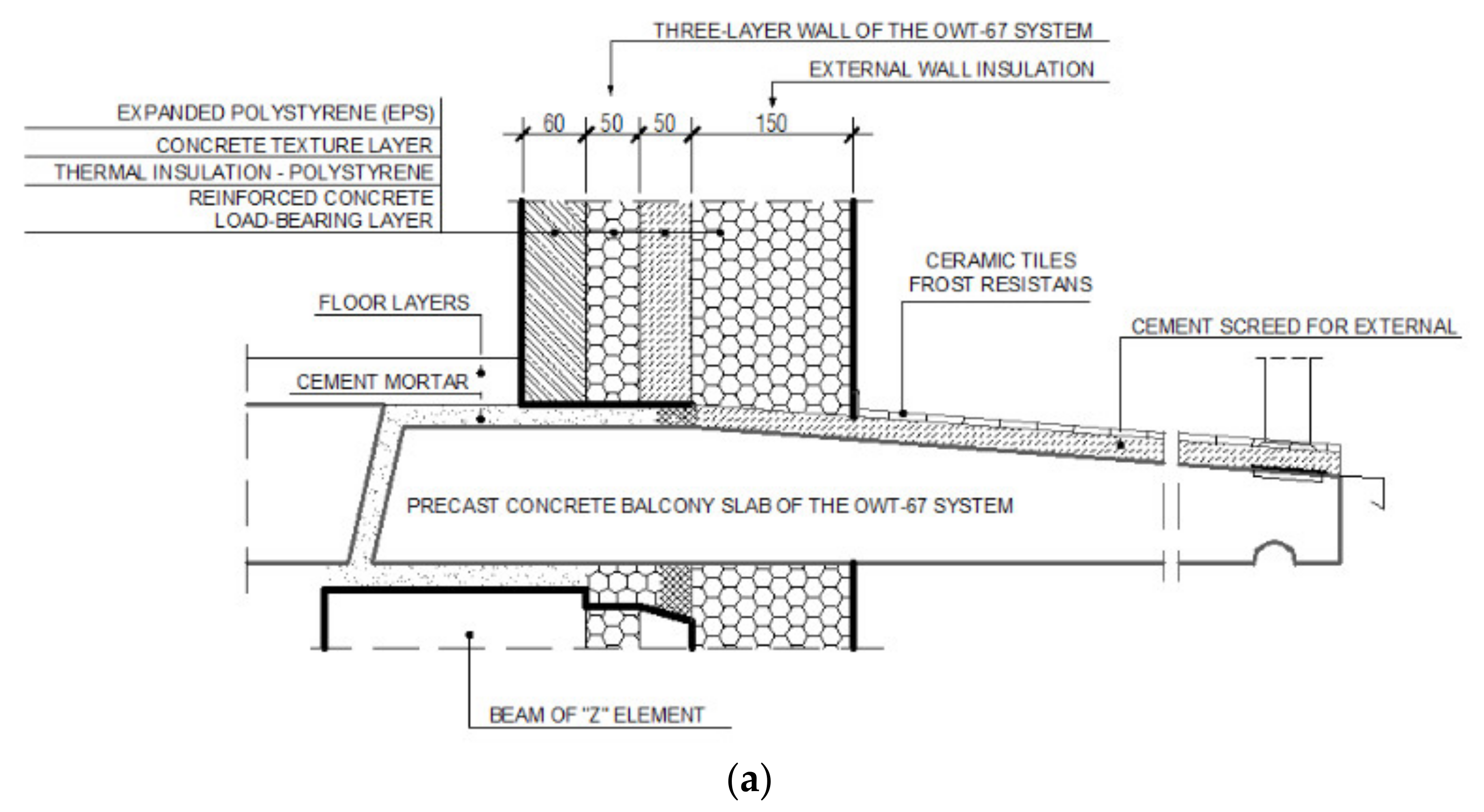 THREE-LAYER WALL OF THE OWT-67 SYSTEM

EXTERNAL WALL INSULATION

EXPANDED POLYSTYRENE (EPS)

CONCRETE TEXTURE LAYER

THERMAL INSULATION - POLYSTYRENE

REINFORCED CONCRETE LOAD-BEARING LAYER

60

50

50

150

CERAMIC TILES FROST RESISTANS

FLOOR LAYERS

CEMENT SCREED FOR EXTERNAL

CEMENT MORTAR

PRECAST CONCRETE BALCONY SLAB OF THE OWT-67 SYSTEM

BEAM OF "Z" ELEMENT

(a)