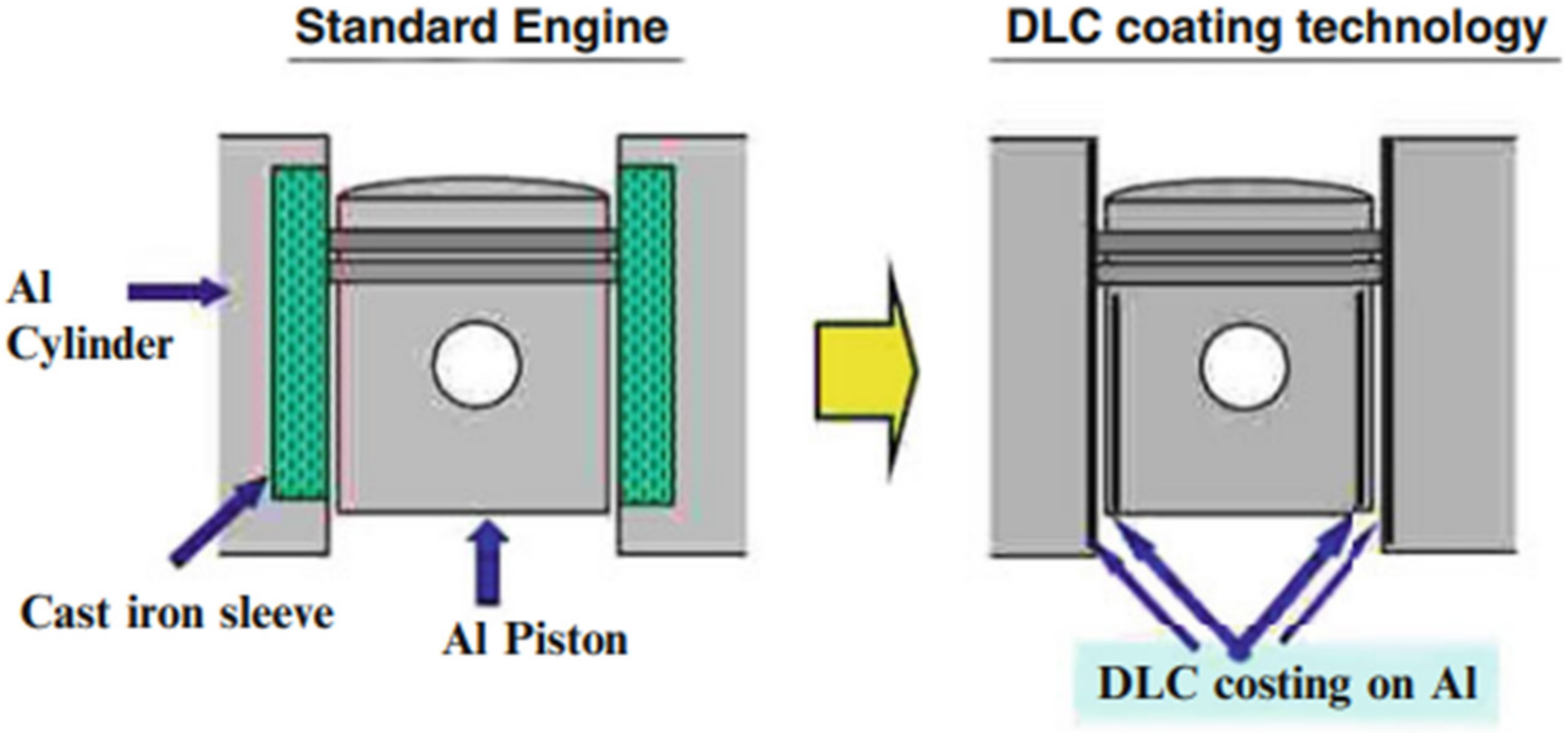 Standard Engine

DLC coating technology

Al Cylinder

Cast iron sleeve

Al Piston

DLC costing on Al