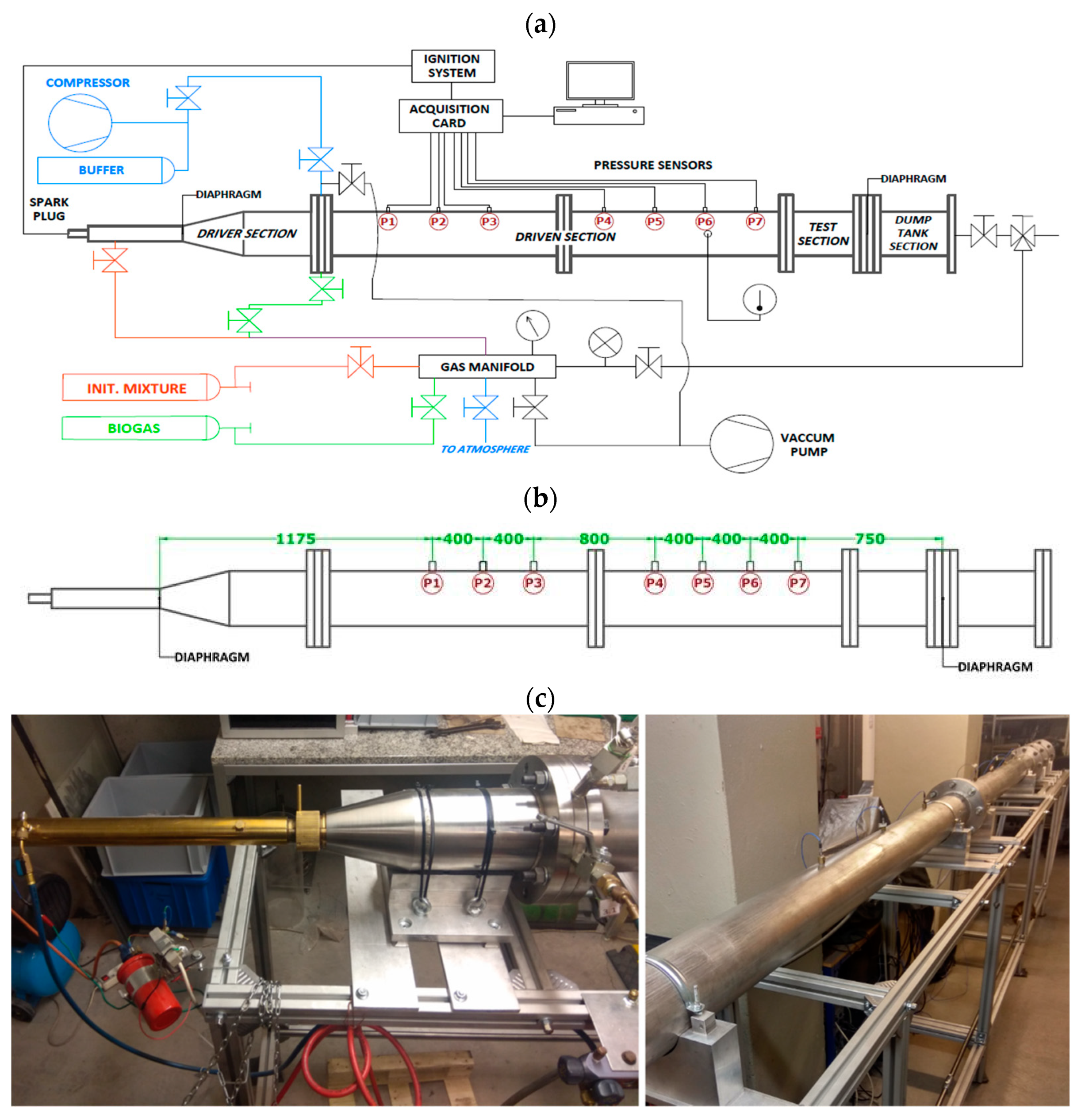 (a)

IGNITION SYSTEM

COMPRESSOR

ACQUISITION CARD

BUFFER

PRESSURE SENSORS

DIAPHRAGM

SPARK PLUG

DIAPHRAGM

P1 P2 P3 P4 P5 P6 P7

DRIVER SECTION

DRIVEN SECTION

TEST SECTION

DUMP TANK SECTION

GAS MANIFOLD

INIT. MIXTURE

BIOGAS

TO ATMOSPHERE

VACCUM PUMP

(b)

1175 400 400 800 400 400 400 750

P1 P2 P3 P4 P5 P6 P7

DIAPHRAGM

DIAPHRAGM

(c)