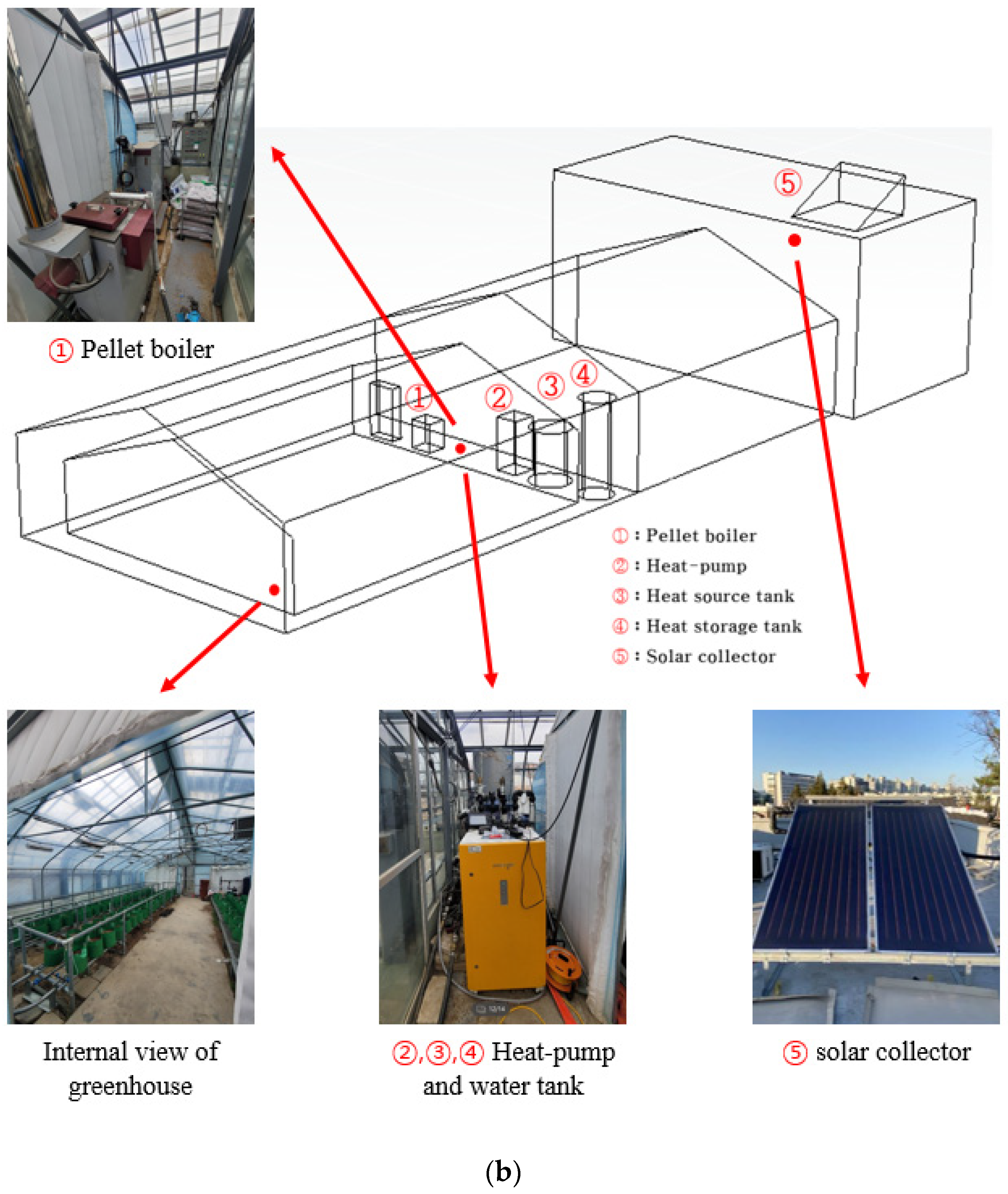 ① Pellet boiler

⑤

① ② ③ ④

① : Pellet boiler
② : Heat-pump
③ : Heat source tank
④ : Heat storage tank
⑤ : Solar collector

Internal view of greenhouse

②,③,④ Heat-pump and water tank

⑤ solar collector

(b)