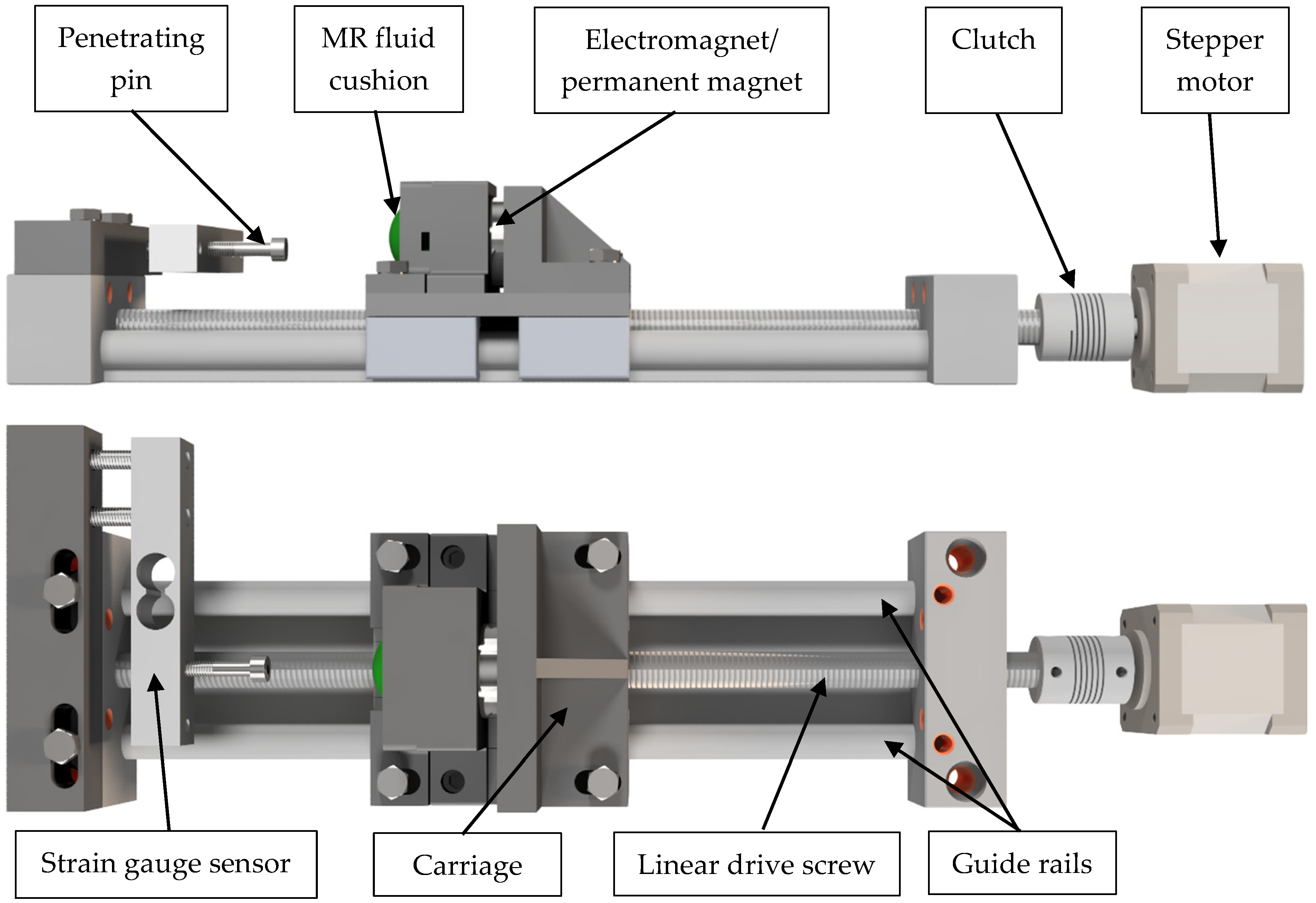 Penetrating pin

MR fluid cushion

Electromagnet/ permanent magnet

Clutch

Stepper motor

Strain gauge sensor

Carriage

Linear drive screw

Guide rails