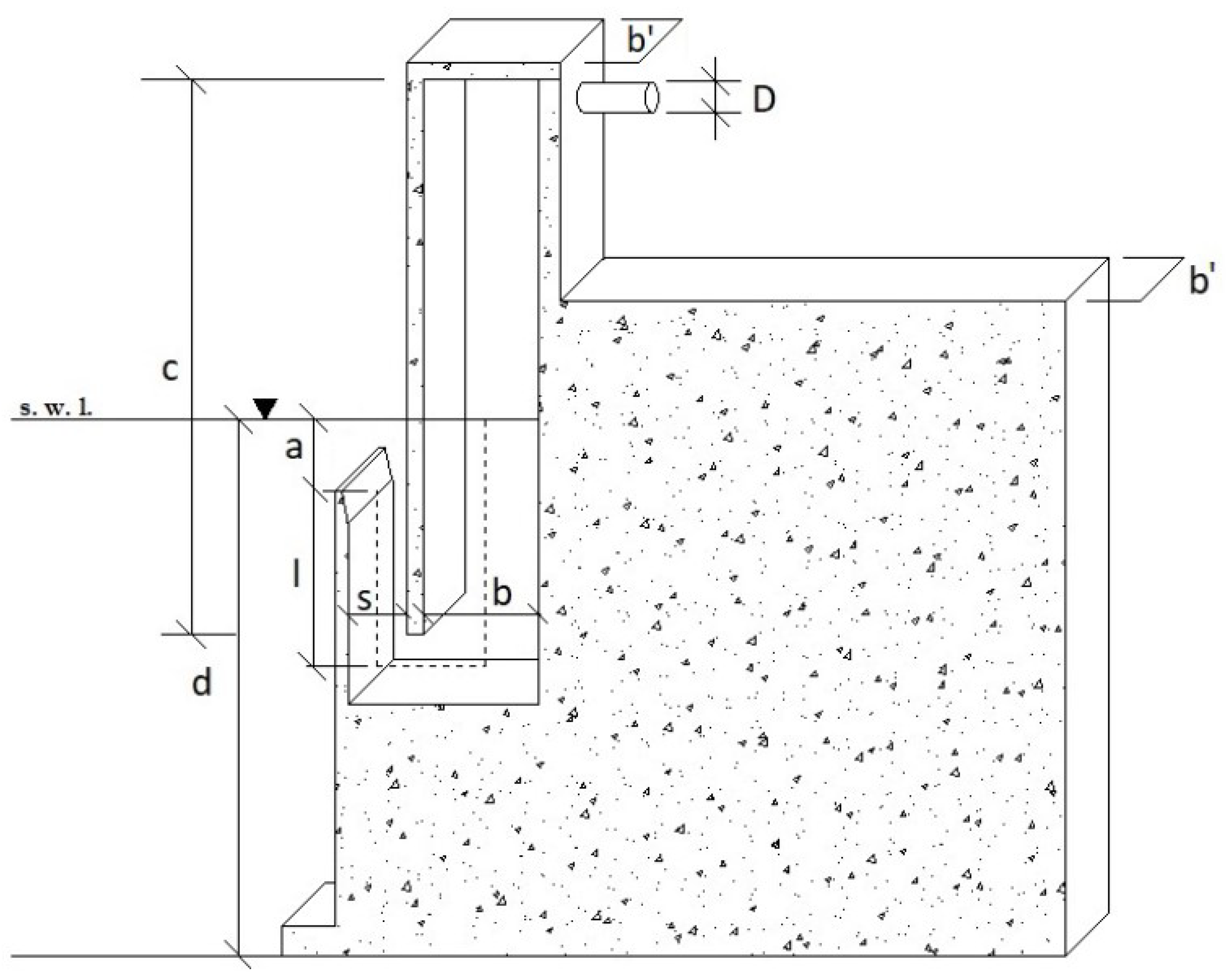 b'

D

b'

c

s. w. l.

a

l

s

b

d