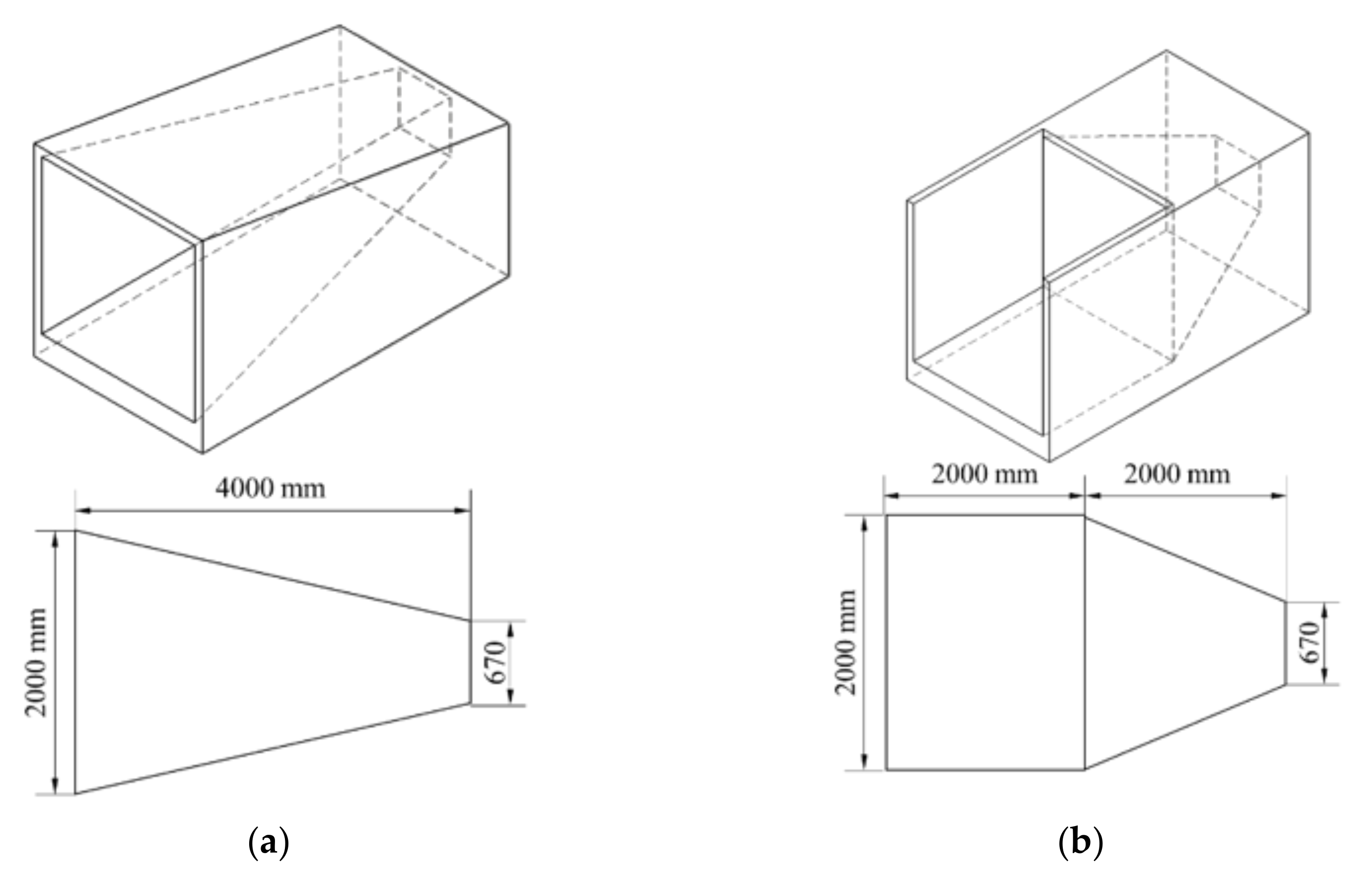 4000 mm
2000 mm
670
(a)

2000 mm
2000 mm
2000 mm
670
(b)