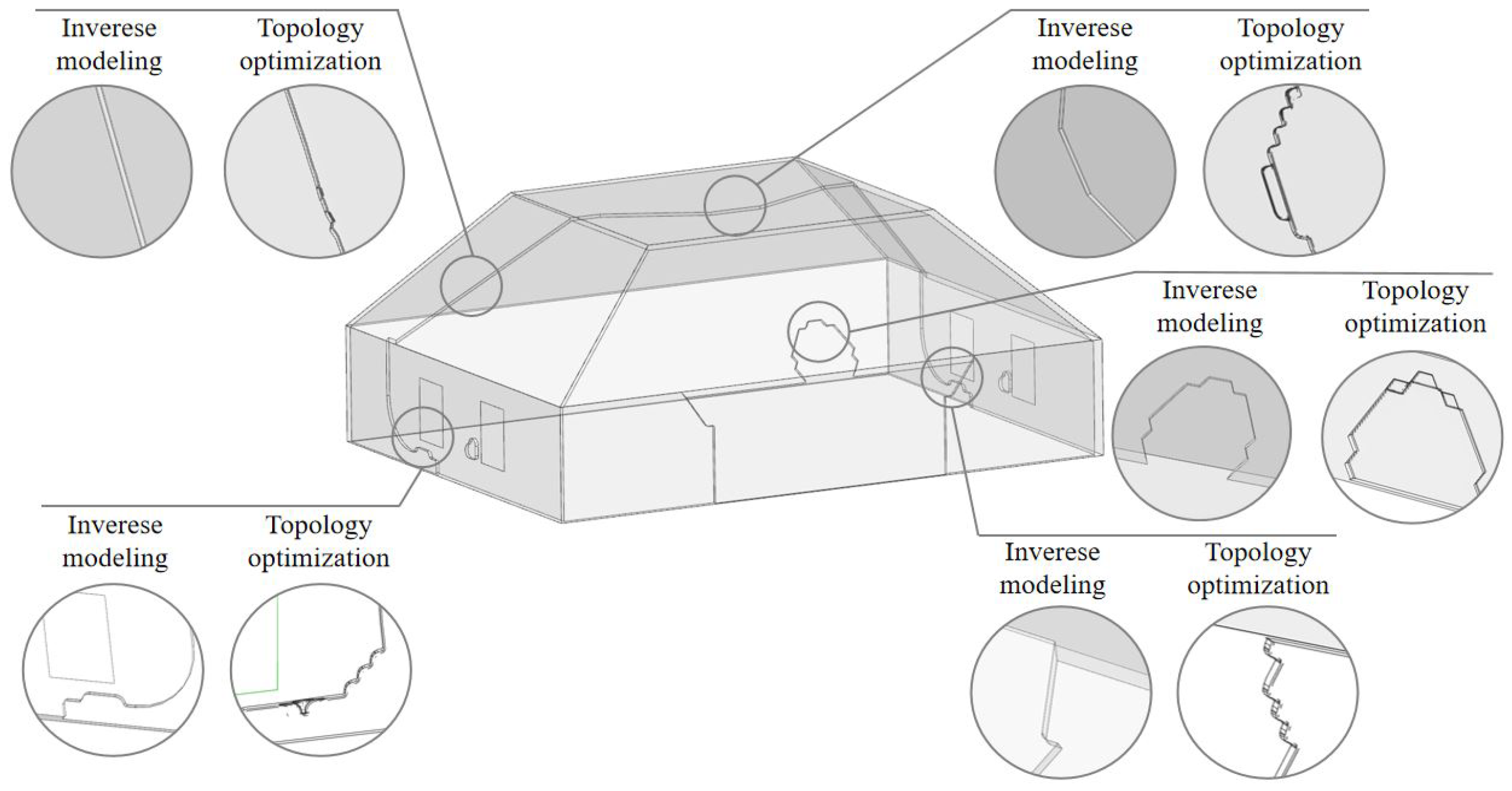 Inverese modeling

Topology optimization

Inverese modeling

Topology optimization

Inverese modeling

Topology optimization

Inverese modeling

Topology optimization

Inverese modeling

Topology optimization