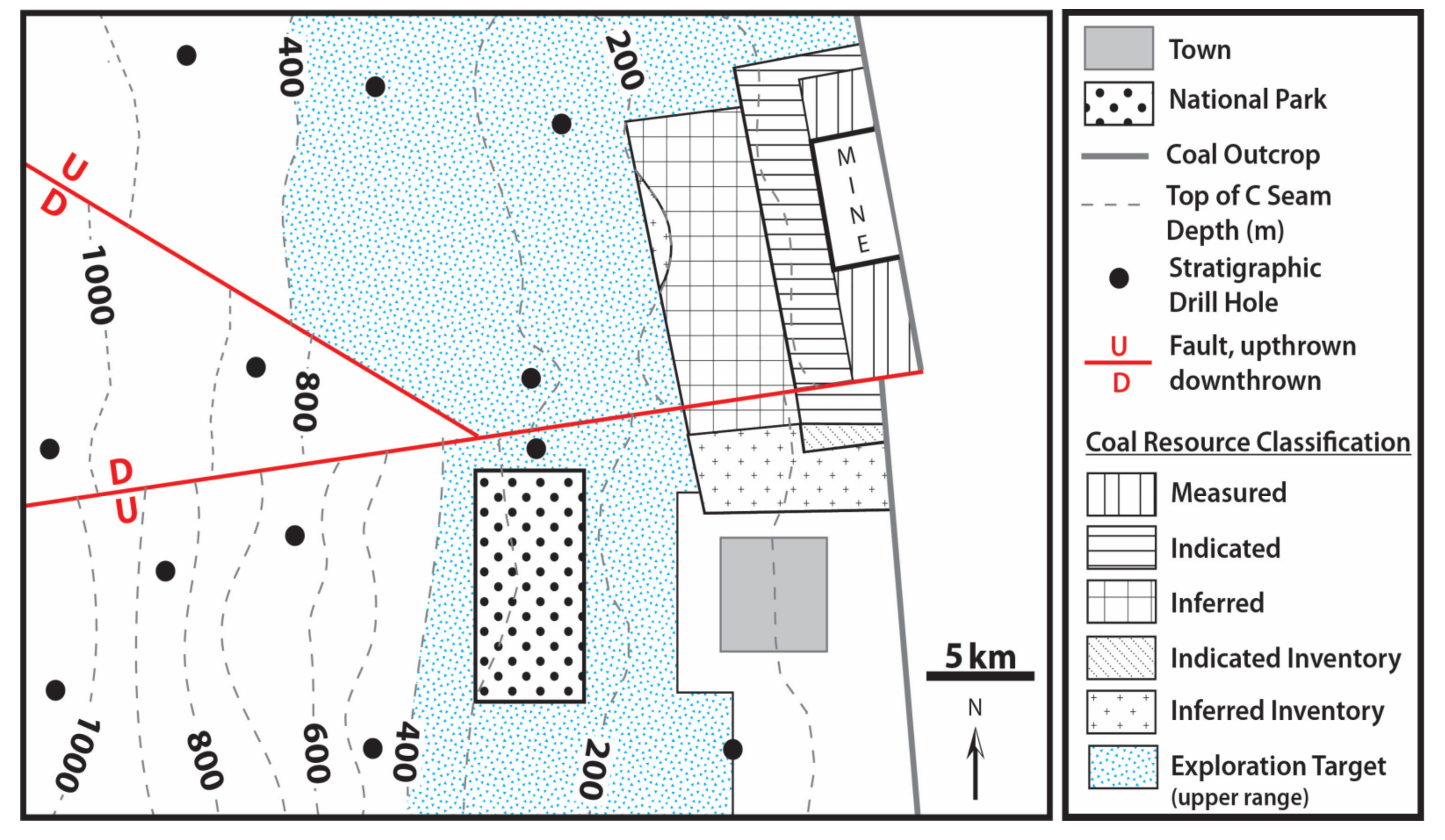 400
200
U
D
1000
800
M I N E
D
U
1000
800
600
400
200
5 km
N

Town
National Park
Coal Outcrop
Top of C Seam Depth (m)
Stratigraphic Drill Hole
U
D
Fault, upthrown downthrown

Coal Resource Classification
Measured
Indicated
Inferred
Indicated Inventory
Inferred Inventory
Exploration Target (upper range)