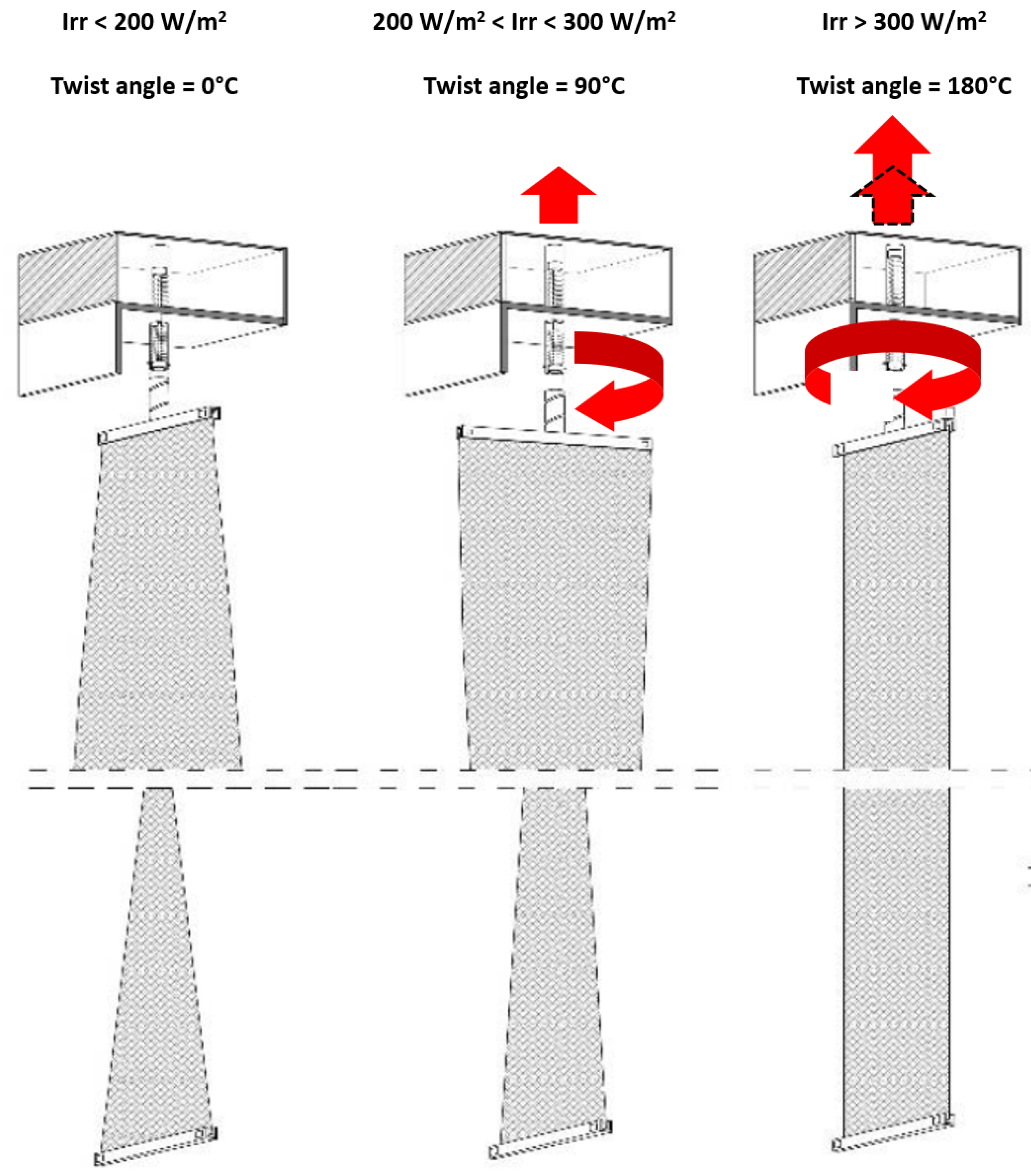 Irr < 200 W/m$^2$

Twist angle = 0°C

200 W/m$^2$ < Irr < 300 W/m$^2$

Twist angle = 90°C

Irr > 300 W/m$^2$

Twist angle = 180°C