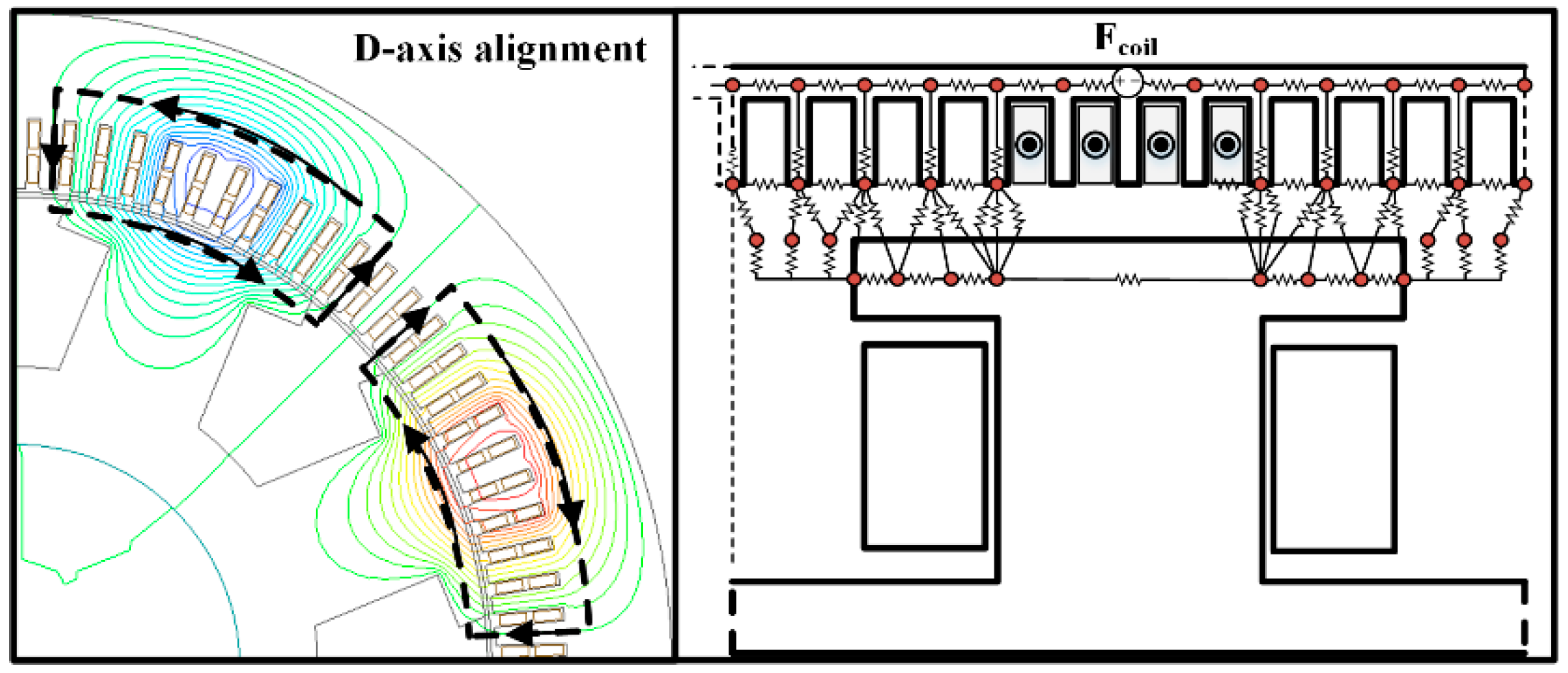 D-axis alignment

$F_{coil}$

+ −