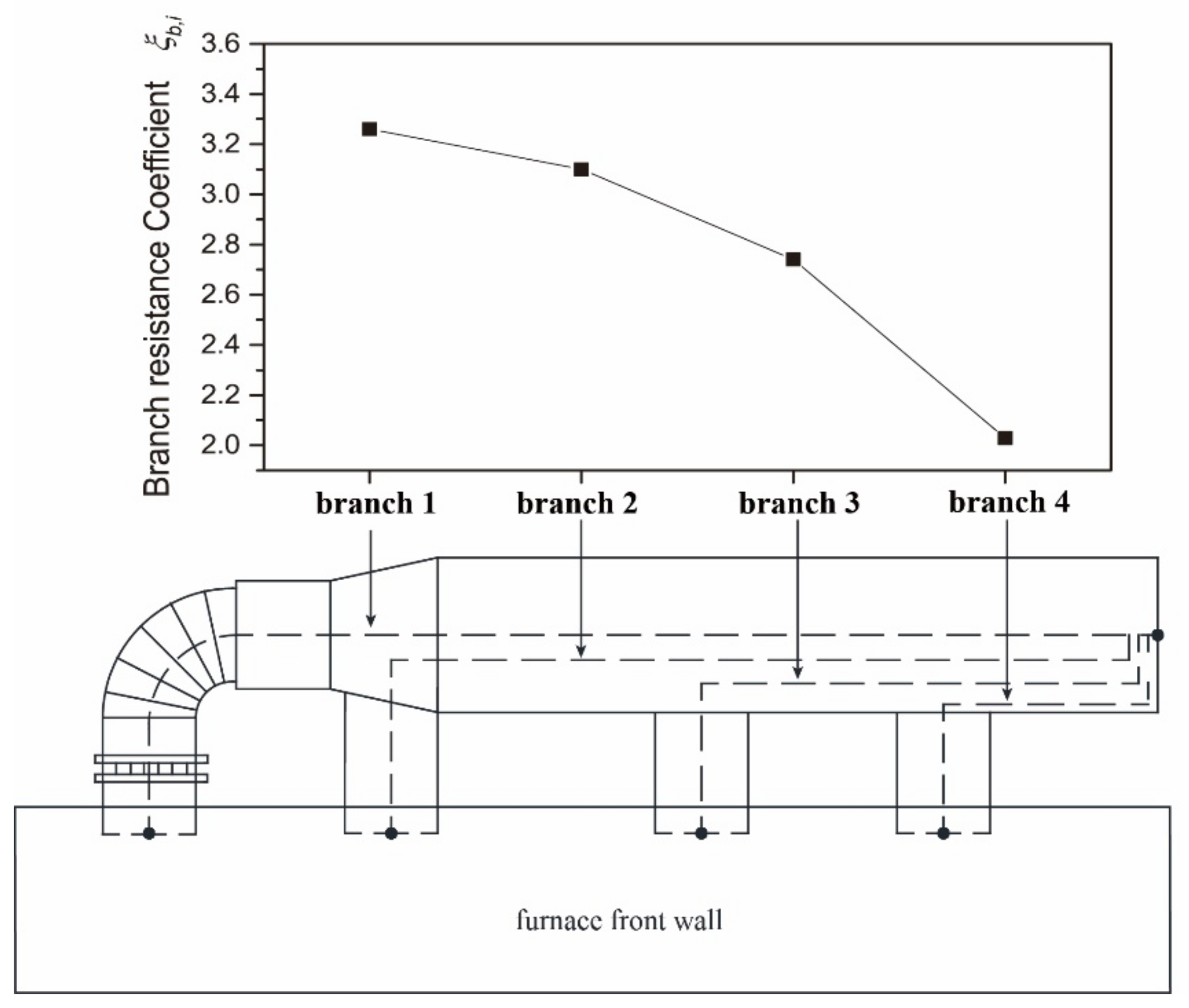 Branch resistance Coefficient $\xi_{b,i}$

3.6
3.4
3.2
3.0
2.8
2.6
2.4
2.2
2.0

branch 1
branch 2
branch 3
branch 4

furnace front wall