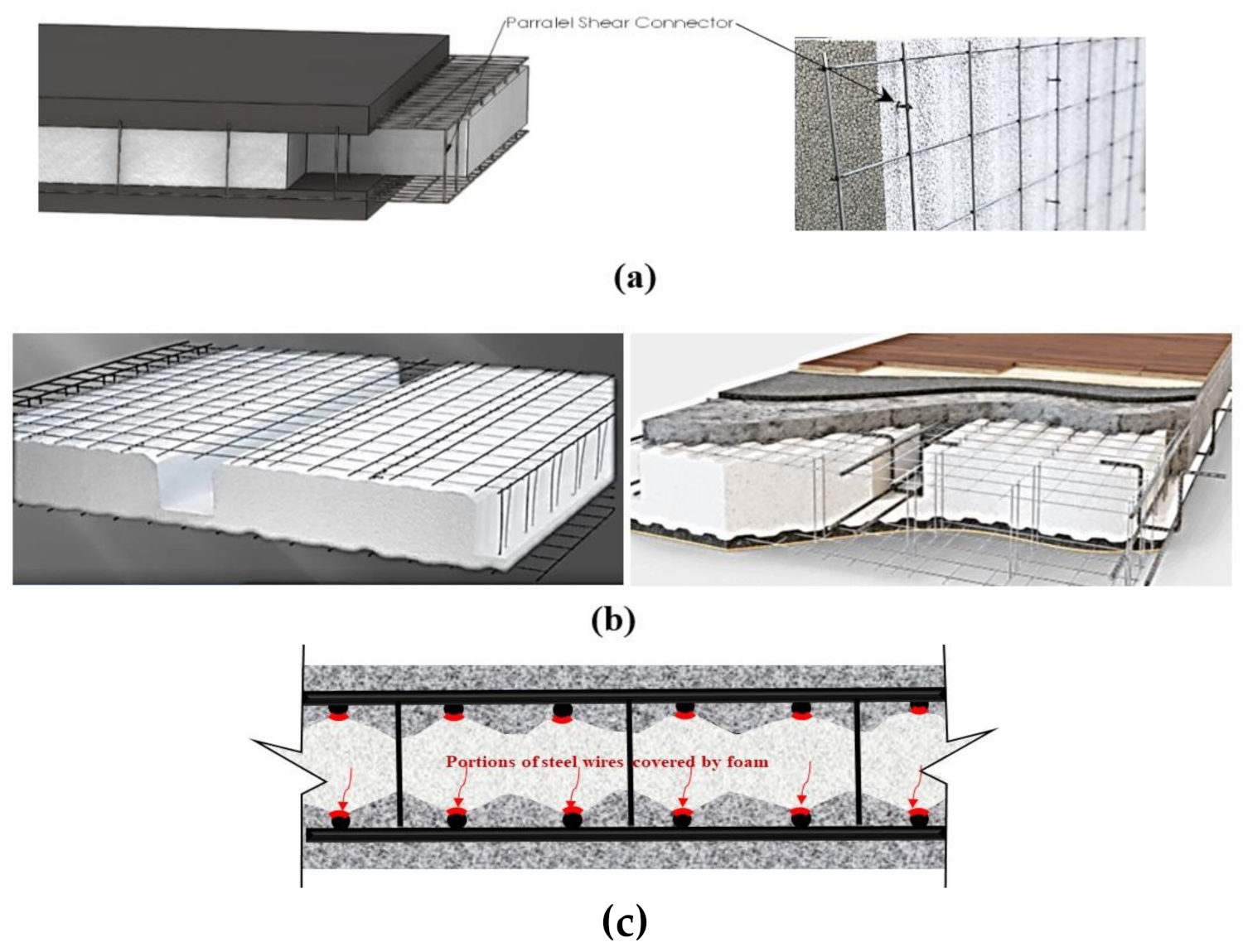 Parralel Shear Connector

(a)

(b)

Portions of steel wires covered by foam

(c)