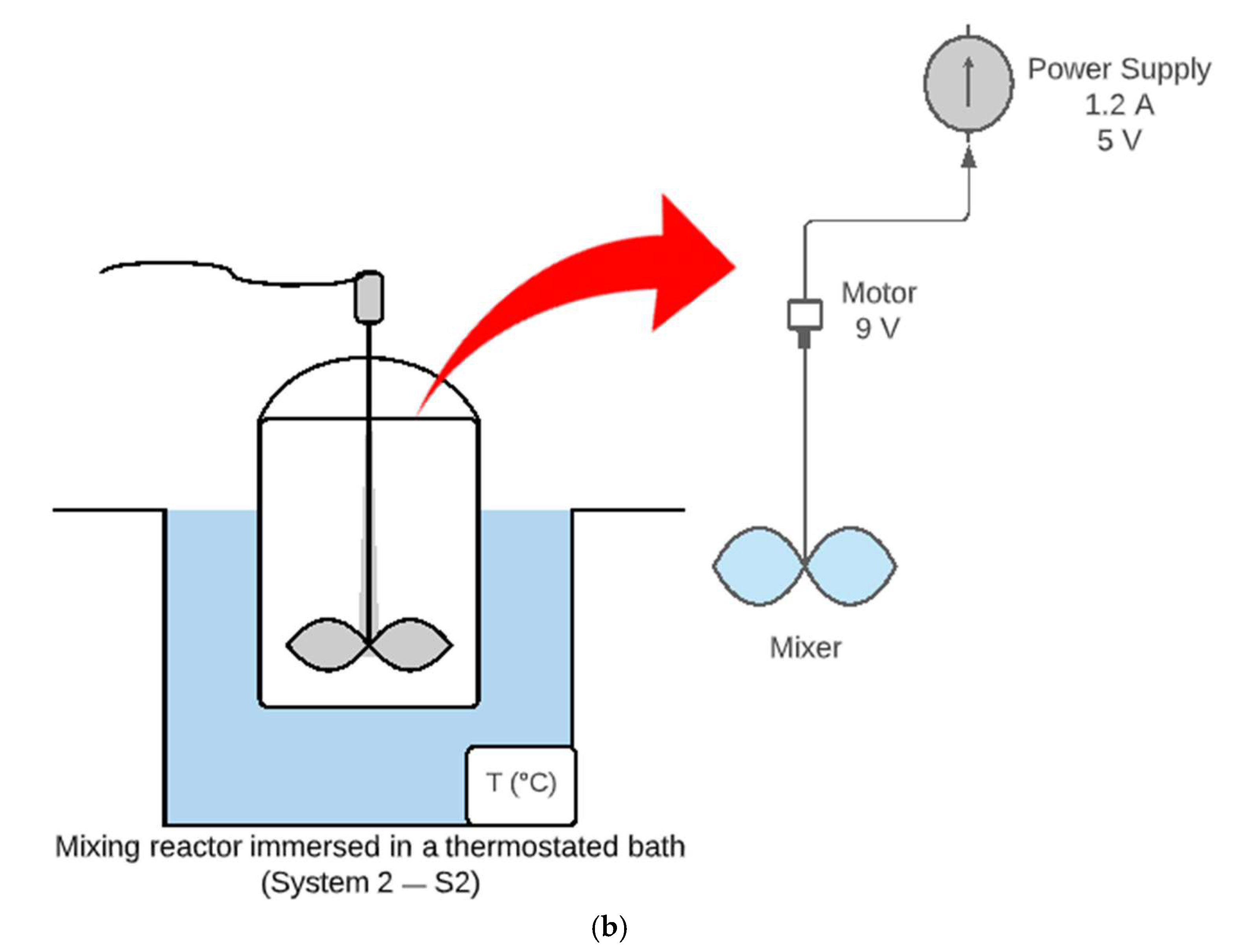 Power Supply
1.2 A
5 V

Motor
9 V

Mixer

T (°C)

Mixing reactor immersed in a thermostated bath
(System 2 — S2)

(b)