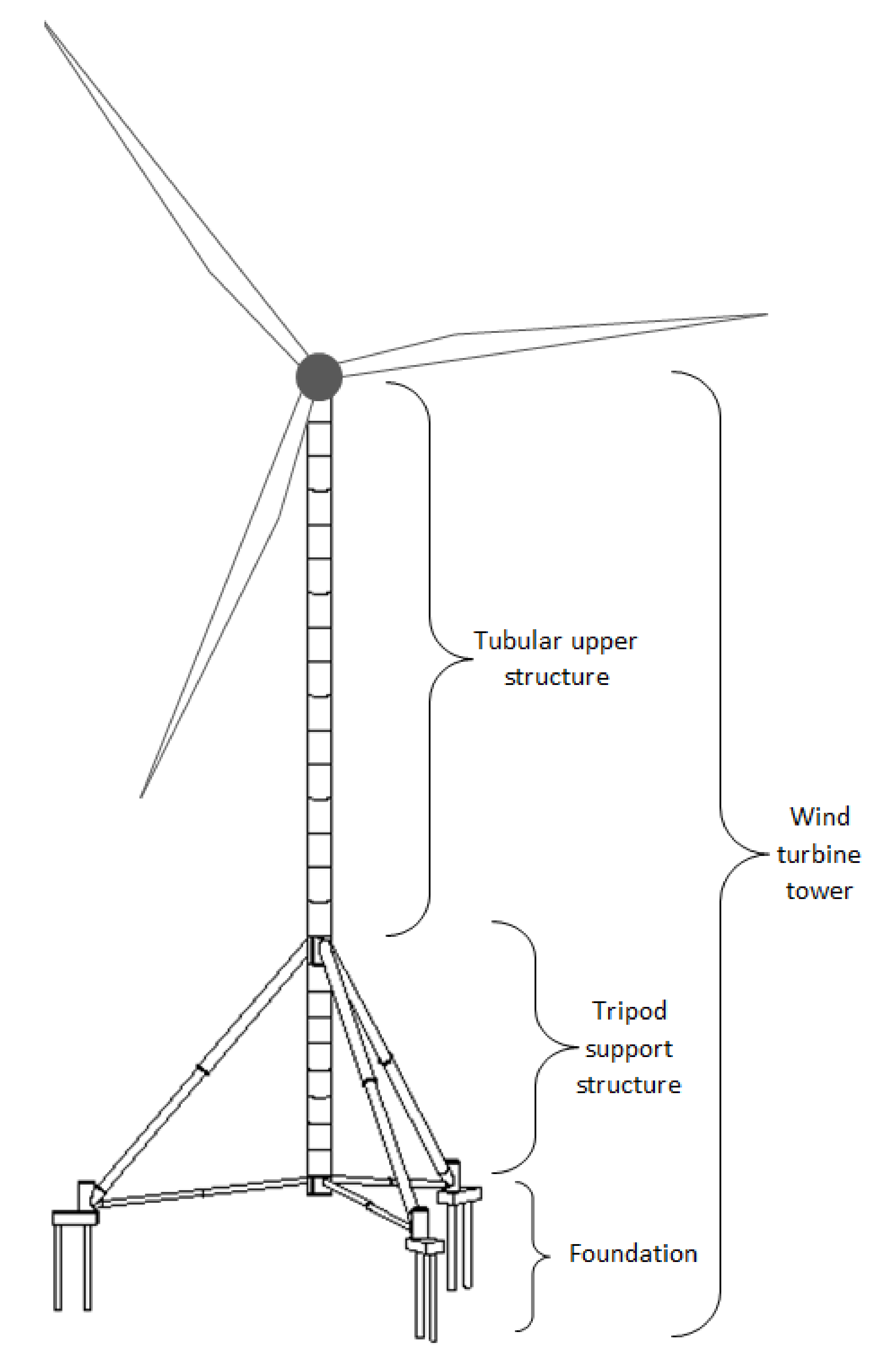 Tubular upper structure

Wind turbine tower

Tripod support structure

Foundation